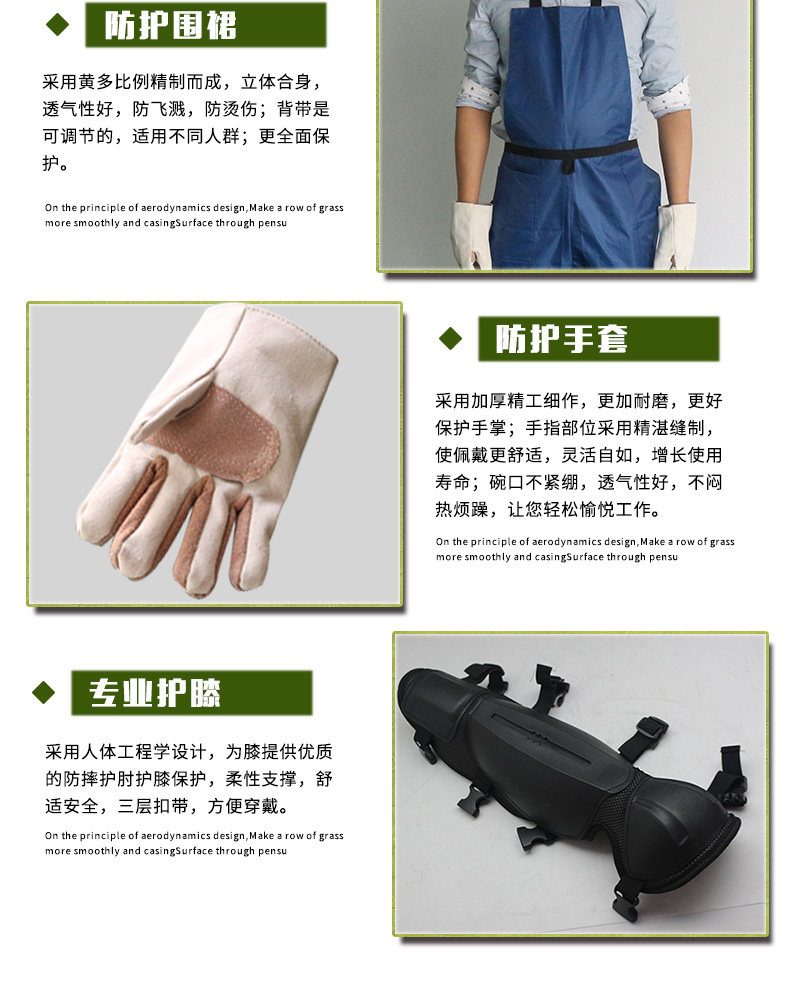 防护围裙

采用黄多比例精制而成，立体合身，透气性好，防飞溅，防烫伤；背带是可调节的，适用不同人群；更全面保护。

On the principle of aerodynamics design,Make a row of grass more smoothly and casingSurface through pensu

防护手套

采用加厚精工细作，更加耐磨，更好保护手掌；手指部位采用精湛缝制，使佩戴更舒适，灵活自如，增长使用寿命；碗口不紧绷，透气性好，不闷热烦躁，让您轻松愉悦工作。

On the principle of aerodynamics design,Make a row of grass more smoothly and casingSurface through pensu

专业护膝

采用人体工程学设计，为膝提供优质的防摔护肘护膝保护，柔性支撑，舒适安全，三层扣带，方便穿戴。

On the principle of aerodynamics design,Make a row of grass more smoothly and casingSurface through pensu