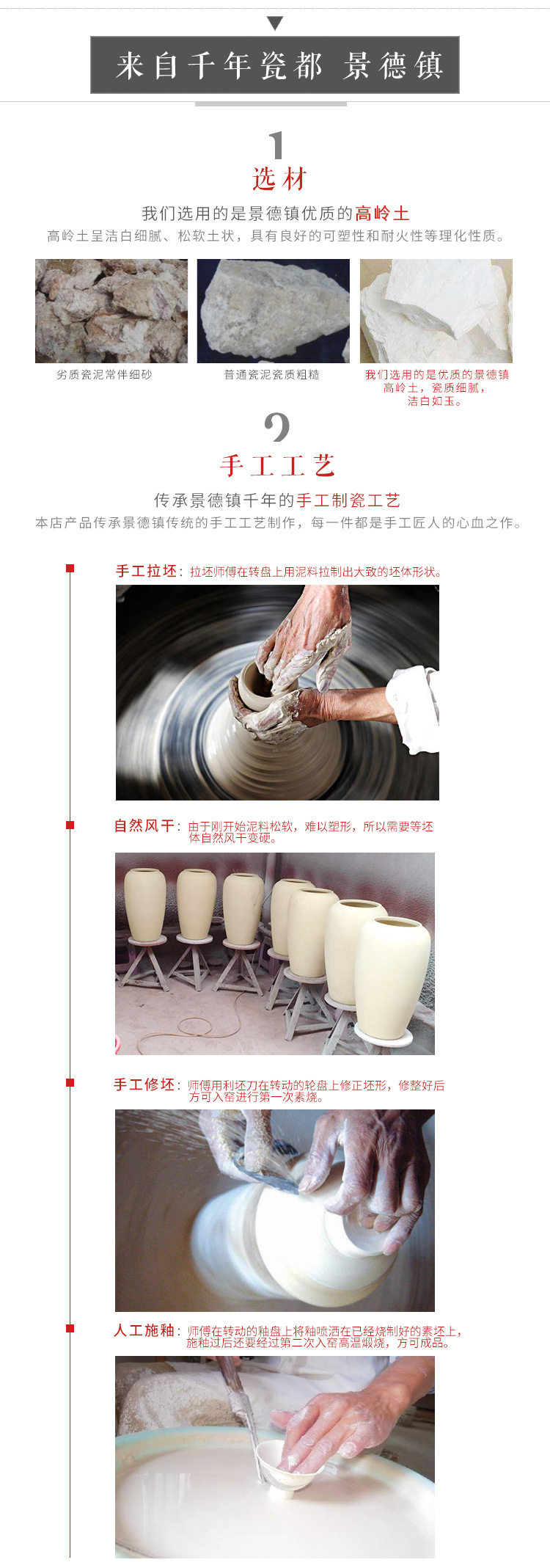 来自千年瓷都 景德镇

1
选材
我们选用的是景德镇优质的高岭土
高岭土呈洁白细腻、松软土状，具有良好的可塑性和耐火性等理化性质。

劣质瓷泥常伴细砂

普通瓷泥瓷质粗糙

我们选用的是优质的景德镇高岭土，瓷质细腻，洁白如玉。

2
手工工艺
传承景德镇千年的手工制瓷工艺
本店产品传承景德镇传统的手工工艺制作，每一件都是手工匠人的心血之作。

手工拉坯：拉坯师傅在转盘上用泥料拉制出大致的坯体形状。

自然风干：由于刚开始泥料松软，难以塑形，所以需要等坯体自然风干变硬。

手工修坯：师傅用利坯刀在转动的轮盘上修正坯形，修整好后方可入窑进行第一次素烧。

人工施釉：师傅在转动的釉盘上将釉喷洒在已经烧制好的素坯上，施釉过后还要经过第二次入窑高温煅烧，方可成品。