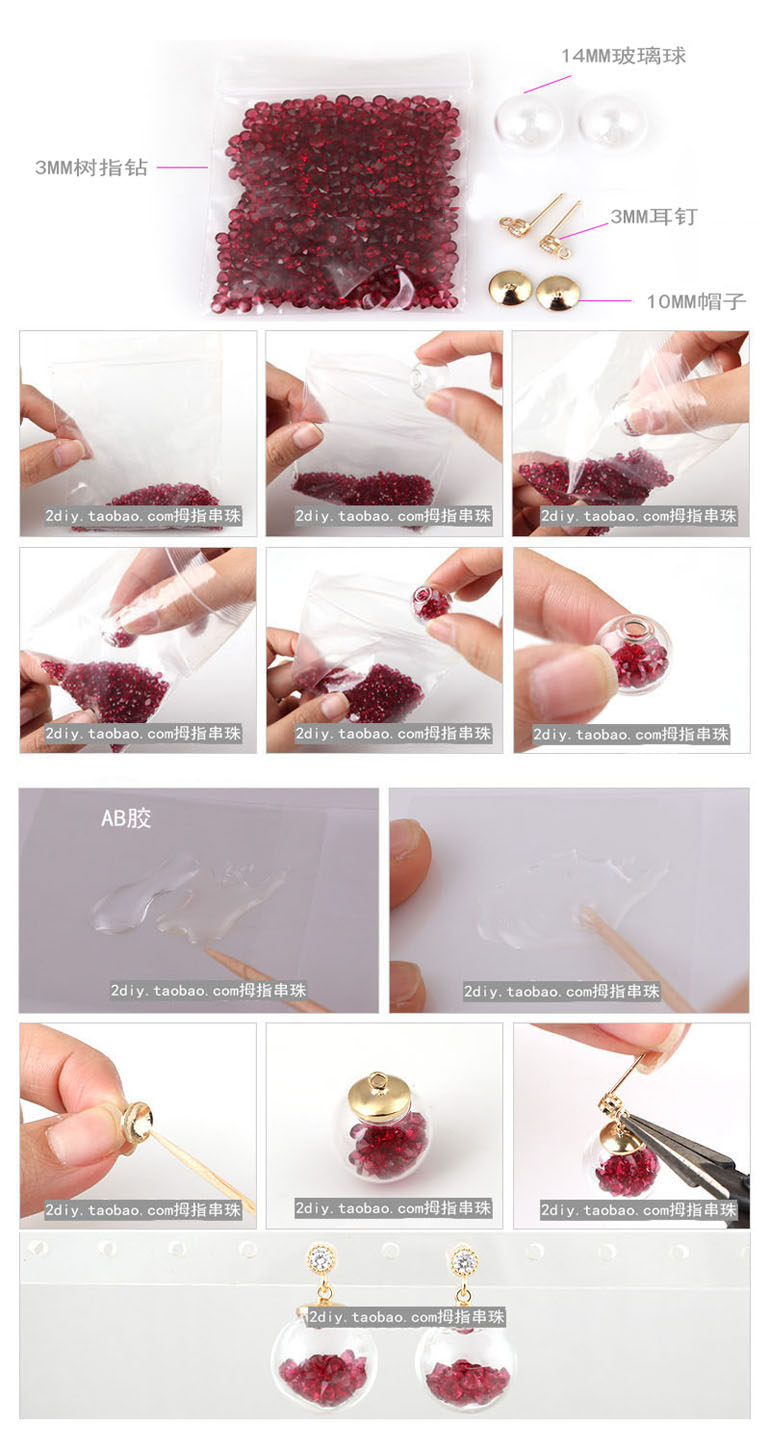 14MM玻璃球

3MM树指钻

3MM耳钉

10MM帽子

2diy.taobao.com拇指串珠

2diy.taobao.com拇指串珠

2diy.taobao.com拇指串珠

2diy.taobao.com拇指串珠

2diy.taobao.com拇指串珠

2diy.taobao.com拇指串珠

AB胶

2diy.taobao.com拇指串珠

2diy.taobao.com拇指串珠

2diy.taobao.com拇指串珠

2diy.taobao.com拇指串珠

2diy.taobao.com拇指串珠

2diy.taobao.com拇指串珠