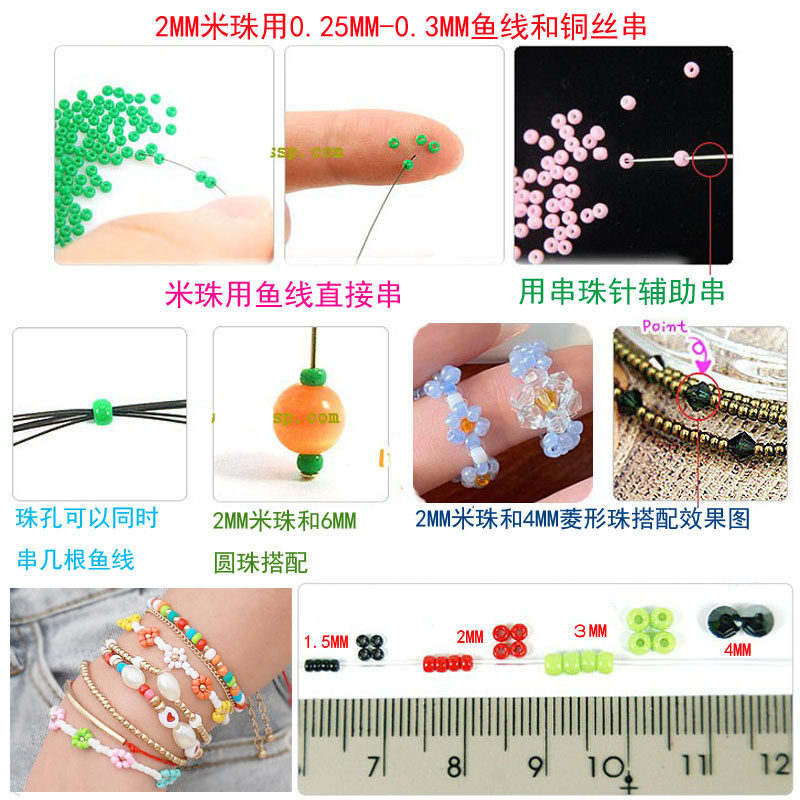 2MM米珠用0.25MM-0.3MM鱼线和铜丝串

米珠用鱼线直接串

用串珠针辅助串

Point

珠孔可以同时串几根鱼线

2MM米珠和6MM圆珠搭配

2MM米珠和4MM菱形珠搭配效果图

1.5MM

2MM

3MM

4MM

7 8 9 10 11 12