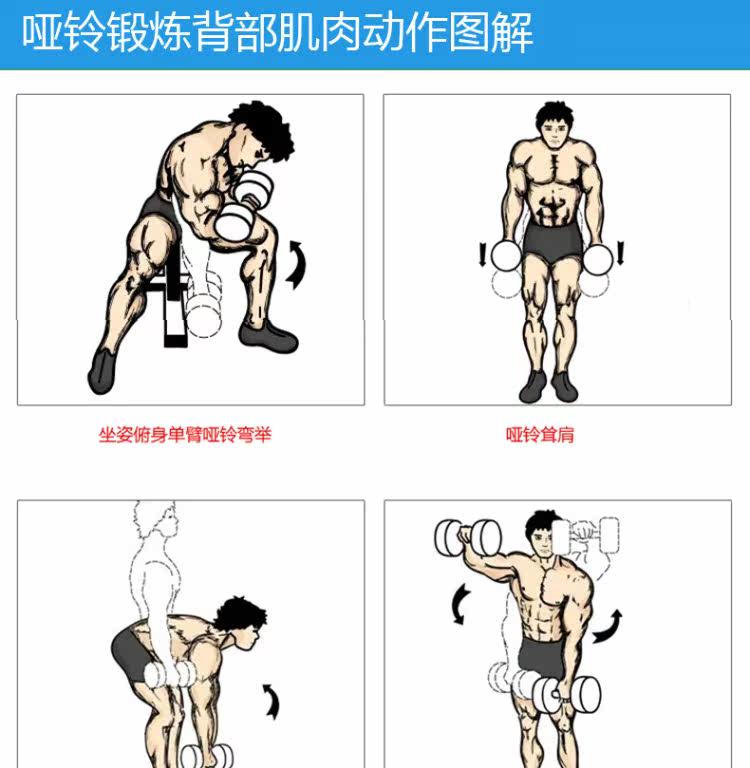 哑铃锻炼背部肌肉动作图解

坐姿俯身单臂哑铃弯举

哑铃耸肩