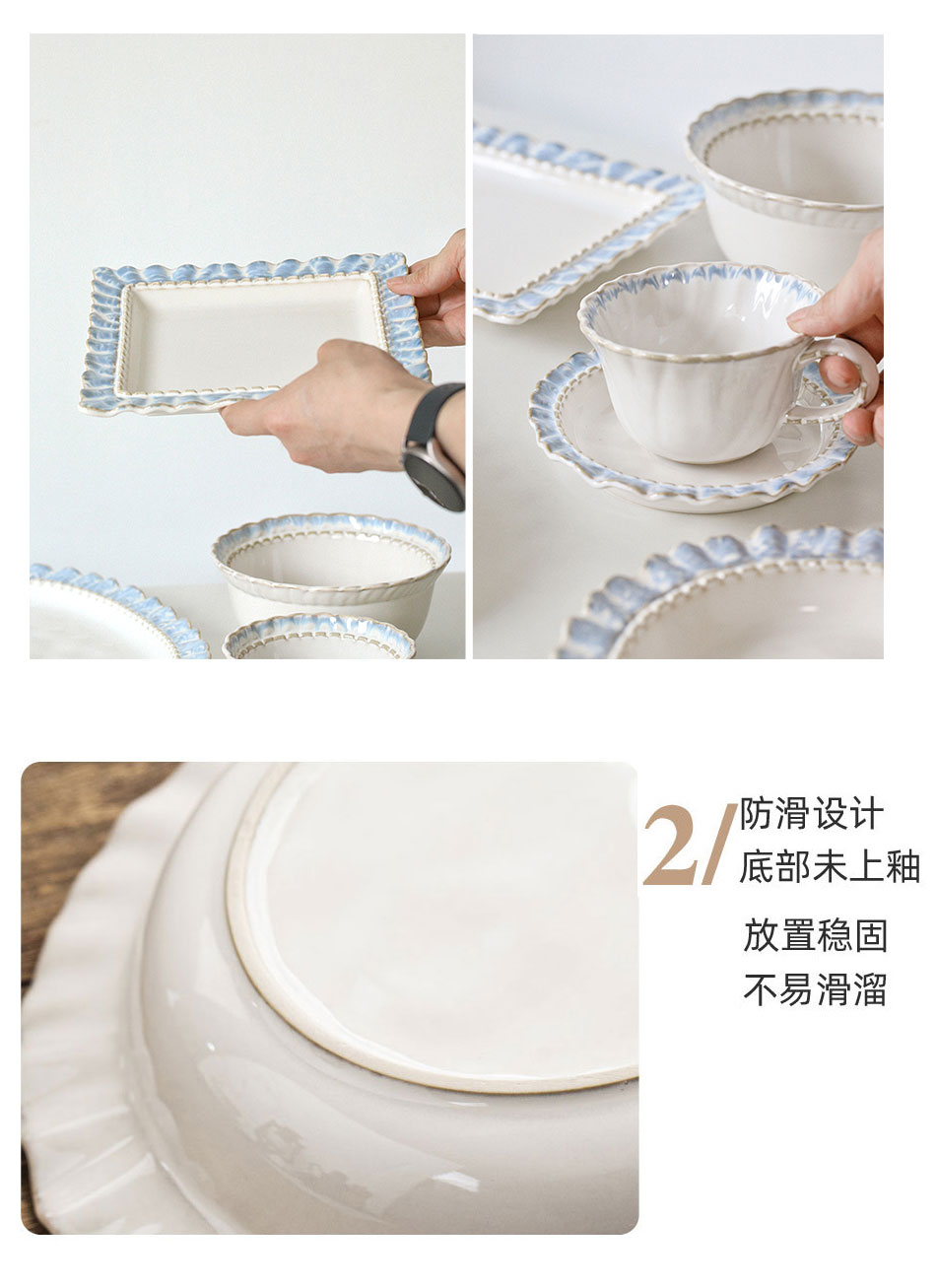 2/ 防滑设计
底部未上釉

放置稳固
不易滑溜