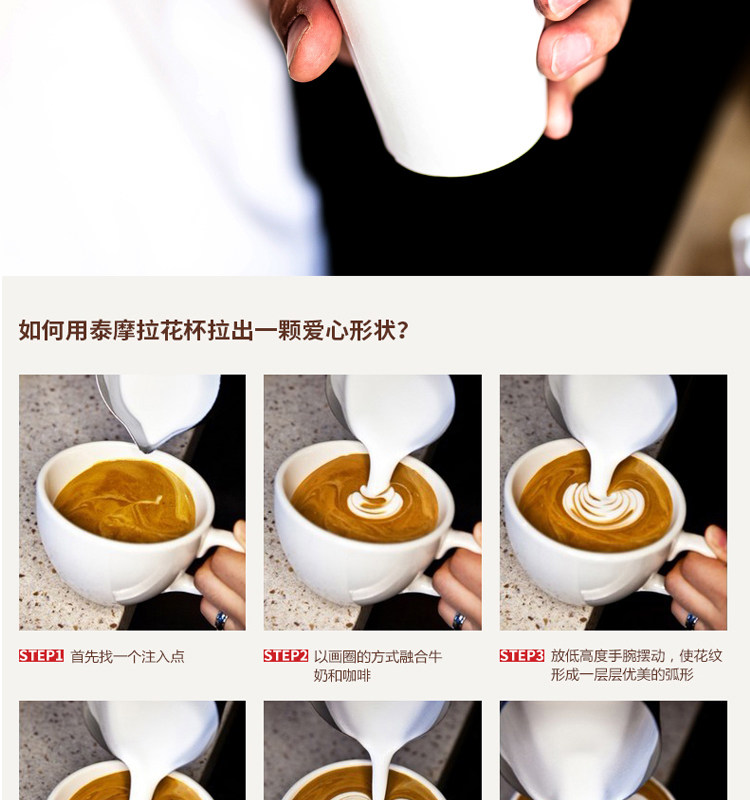 如何用泰摩拉花杯拉出一颗爱心形状？

STEP1 首先找一个注入点

STEP2 以画圈的方式融合牛奶和咖啡

STEP3 放低高度手腕摆动，使花纹形成一层层优美的弧形