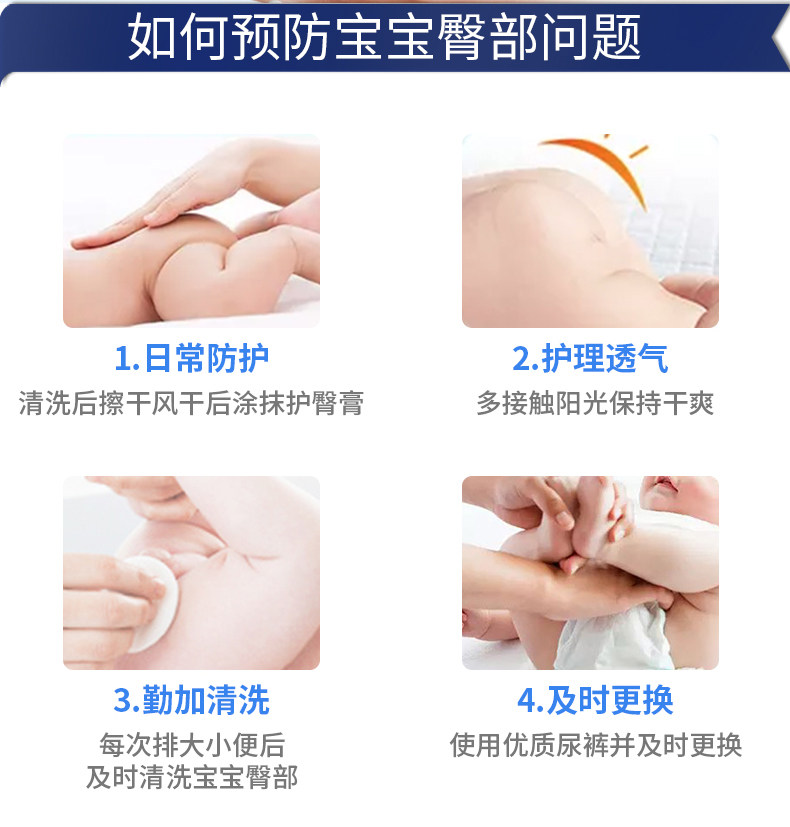 如何预防宝宝臀部问题

1.日常防护
清洗后擦干风干后涂抹护臀膏

2.护理透气
多接触阳光保持干爽

3.勤加清洗
每次排大小便后
及时清洗宝宝臀部

4.及时更换
使用优质尿裤并及时更换