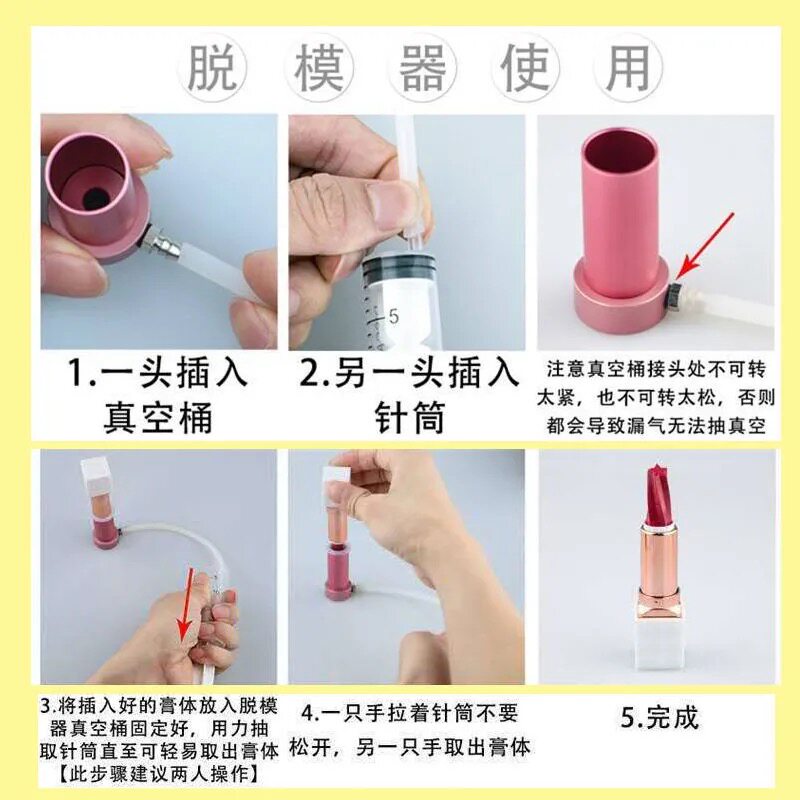 脱 模 器 使 用

5

1.一头插入真空桶

2.另一头插入针筒

注意真空桶接头处不可转太紧，也不可转太松，否则都会导致漏气无法抽真空

3.将插入好的膏体放入脱模器真空桶固定好，用力抽取针筒直至可轻易取出膏体【此步骤建议两人操作】

4.一只手拉着针筒不要松开，另一只手取出膏体

5.完成