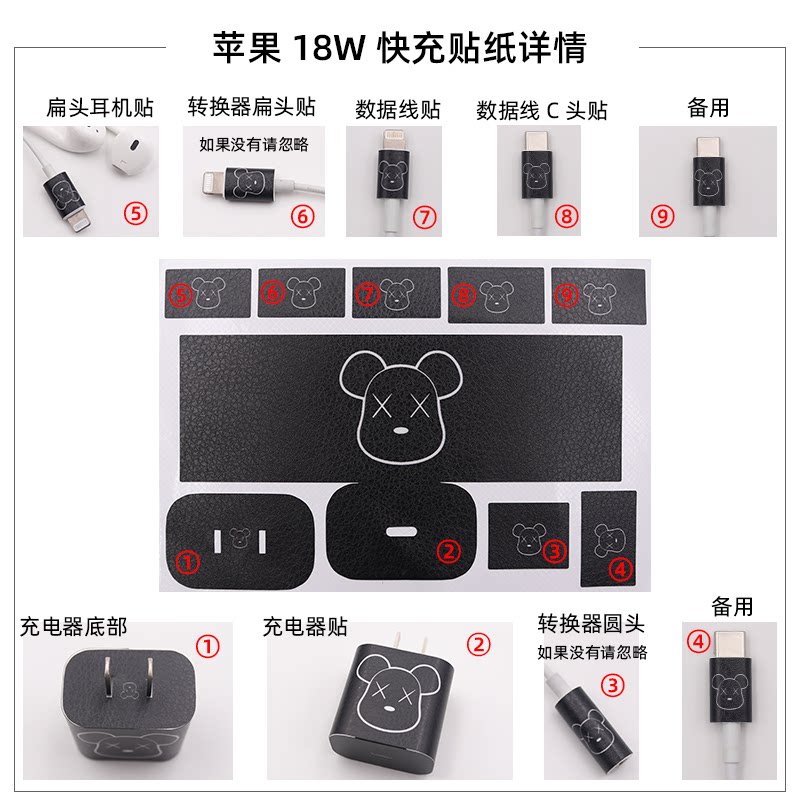 苹果 18W 快充贴纸详情

扁头耳机贴
⑤

转换器扁头贴
如果没有请忽略
⑥

数据线贴
⑦

数据线 C 头贴
⑧

备用
⑨

⑤ ⑥ ⑦ ⑧ ⑨

① ② ③ ④

充电器底部
①

充电器贴
②

转换器圆头
如果没有请忽略
③

备用
④