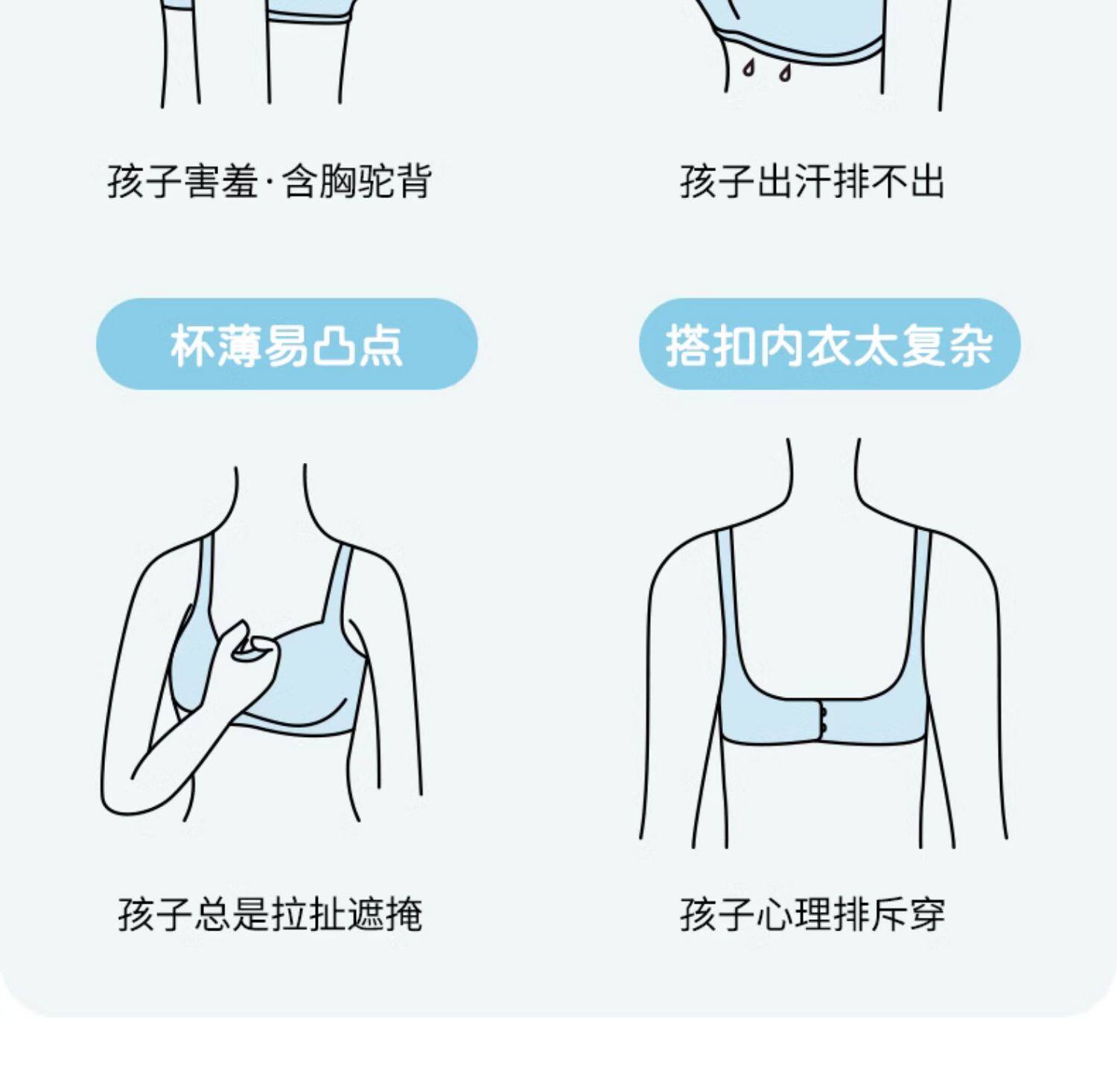 孩子害羞·含胸驼背

孩子出汗排不出

杯薄易凸点

搭扣内衣太复杂

孩子总是拉扯遮掩

孩子心理排斥穿