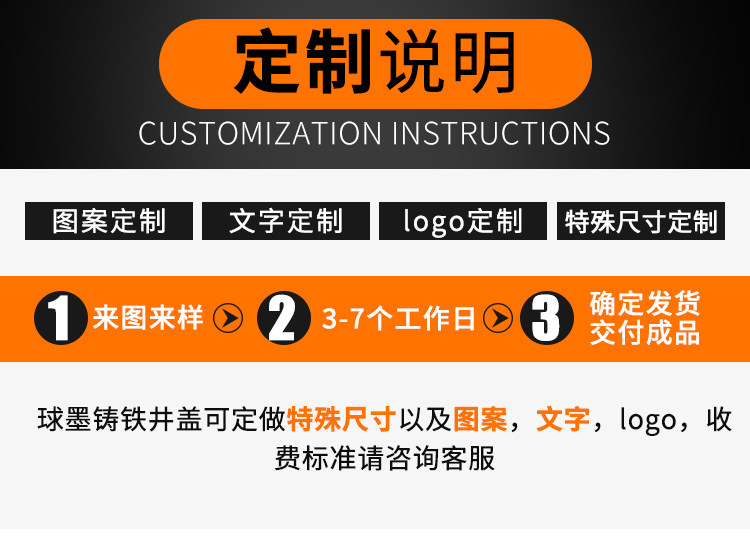 定制说明

CUSTOMIZATION INSTRUCTIONS

图案定制　文字定制　logo定制　特殊尺寸定制

1 来图来样　2 3-7个工作日　3 确定发货 交付成品

球墨铸铁井盖可定做特殊尺寸以及图案，文字，logo，收费标准请咨询客服