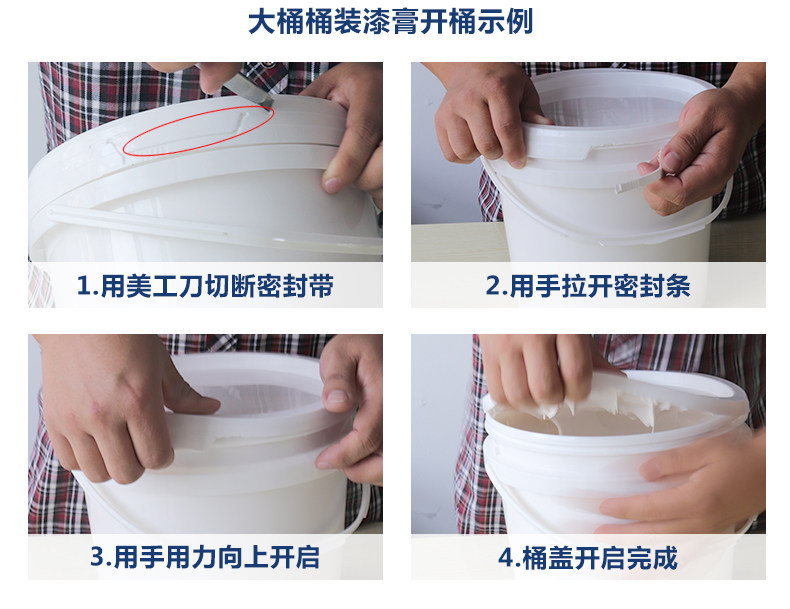 大桶桶装漆膏开桶示例

1.用美工刀切断密封带

2.用手拉开密封条

3.用手用力向上开启

4.桶盖开启完成