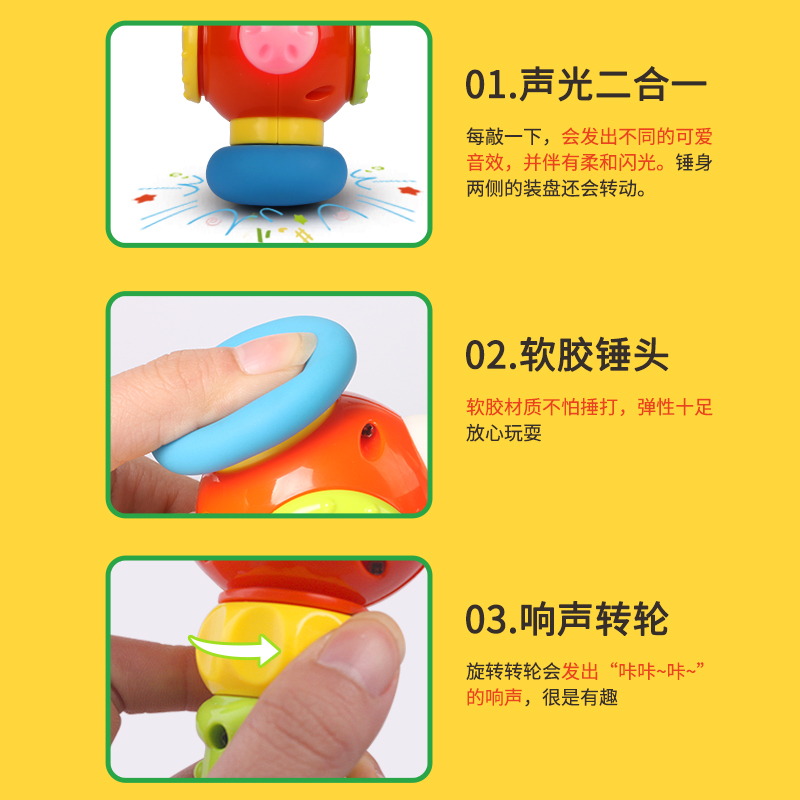 01.声光二合一

每敲一下，会发出不同的可爱音效，并伴有柔和闪光。锤身两侧的装盘还会转动。

02.软胶锤头

软胶材质不怕捶打，弹性十足放心玩耍

03.响声转轮

旋转转轮会发出“咔咔~咔~”的响声，很是有趣