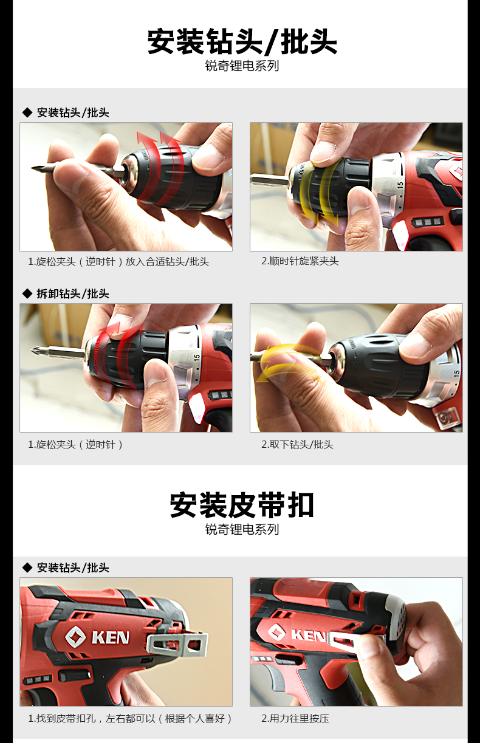 安装钻头/批头
锐奇锂电系列

◆ 安装钻头/批头

15

1.旋松夹头（逆时针）放入合适钻头/批头

2.顺时针旋紧夹头

◆ 拆卸钻头/批头

15

15

1.旋松夹头（逆时针）

2.取下钻头/批头

安装皮带扣
锐奇锂电系列

◆ 安装钻头/批头

KEN

KEN

1.找到皮带扣孔，左右都可以（根据个人喜好）

2.用力往里按压