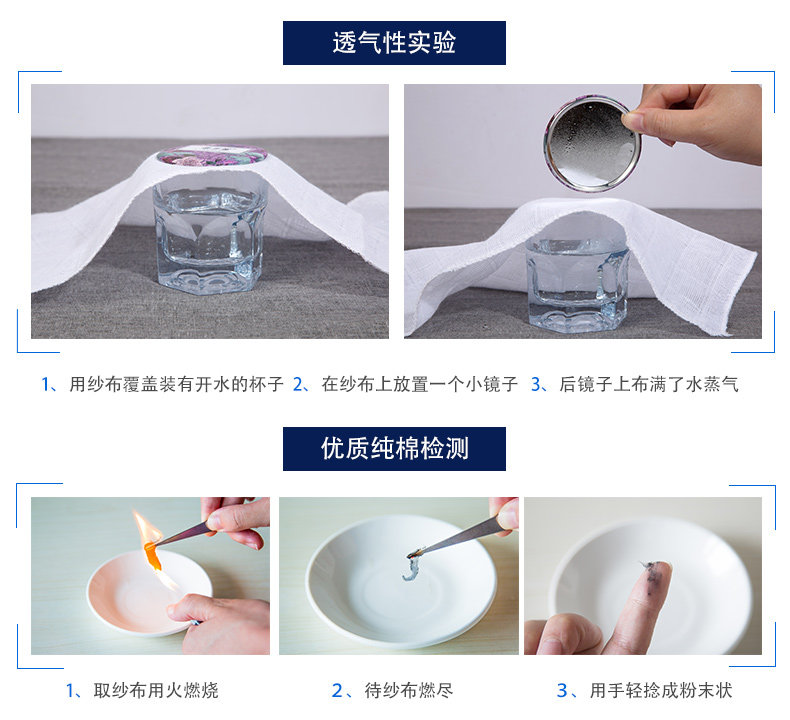 透气性实验

1、用纱布覆盖装有开水的杯子 2、在纱布上放置一个小镜子 3、后镜子上布满了水蒸气

优质纯棉检测

1、取纱布用火燃烧

2、待纱布燃尽

3、用手轻捻成粉末状