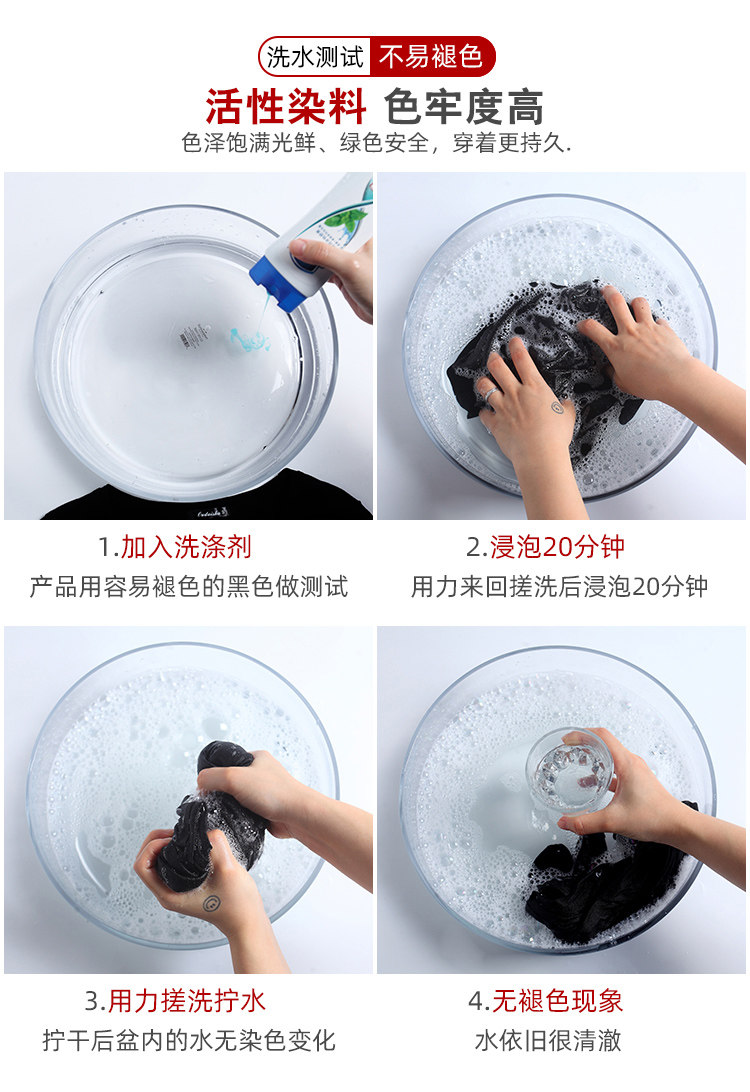 洗水测试 不易褪色

活性染料 色牢度高

色泽饱满光鲜、绿色安全，穿着更持久.

1.加入洗涤剂
产品用容易褪色的黑色做测试

2.浸泡20分钟
用力来回搓洗后浸泡20分钟

3.用力搓洗拧水
拧干后盆内的水无染色变化

4.无褪色现象
水依旧很清澈