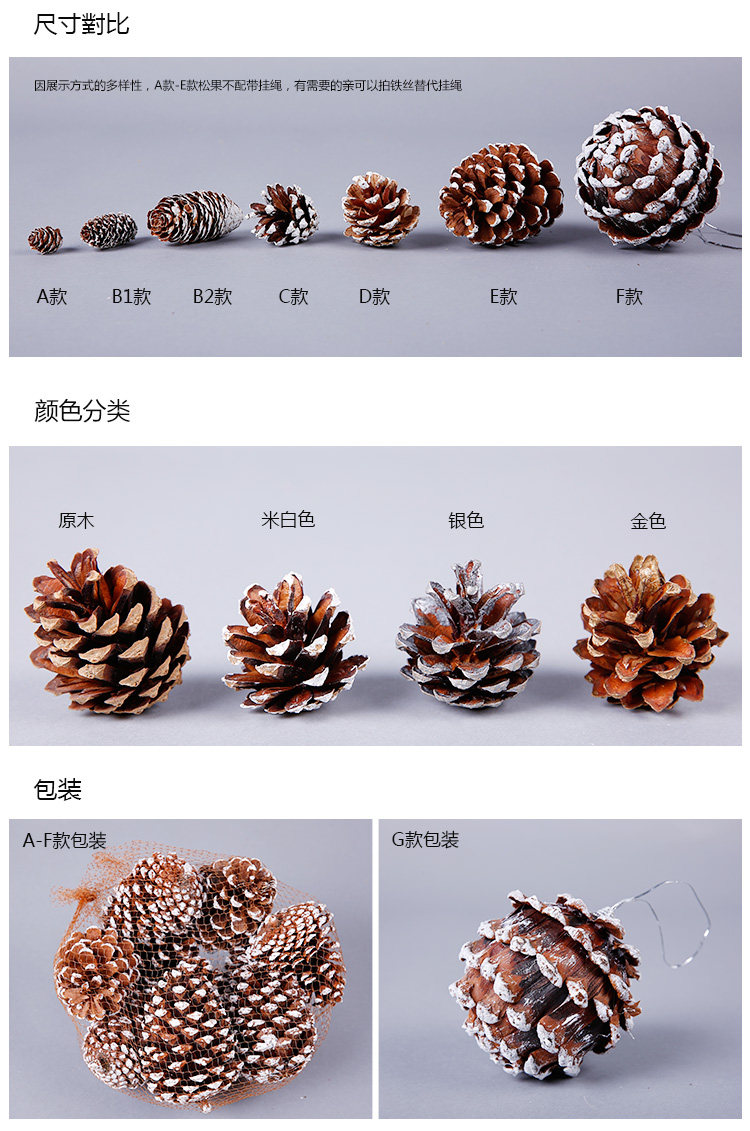 尺寸對比

因展示方式的多样性，A款-E款松果不配带挂绳，有需要的亲可以拍铁丝替代挂绳

A款 B1款 B2款 C款 D款 E款 F款

颜色分类

原木 米白色 银色 金色

包装

A-F款包装

G款包装