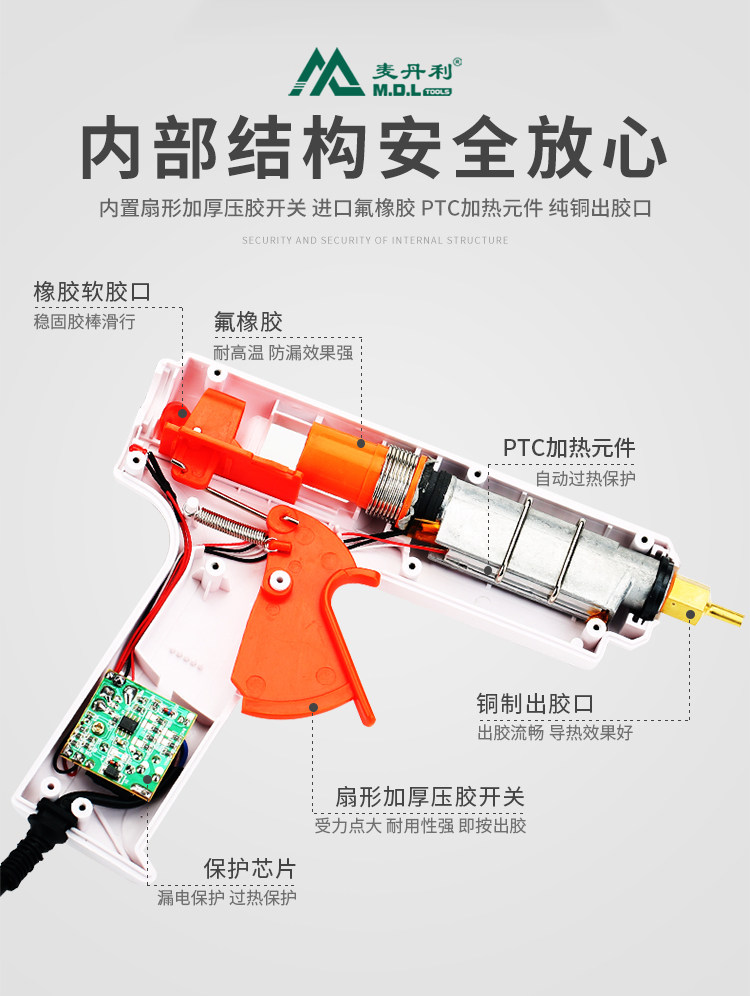 麦丹利®
M.D.L TOOLS

内部结构安全放心

内置扇形加厚压胶开关 进口氟橡胶 PTC加热元件 纯铜出胶口

SECURITY AND SECURITY OF INTERNAL STRUCTURE

橡胶软胶口
稳固胶棒滑行

氟橡胶
耐高温 防漏效果强

PTC加热元件
自动过热保护

铜制出胶口
出胶流畅 导热效果好

扇形加厚压胶开关
受力点大 耐用性强 即按出胶

保护芯片
漏电保护 过热保护