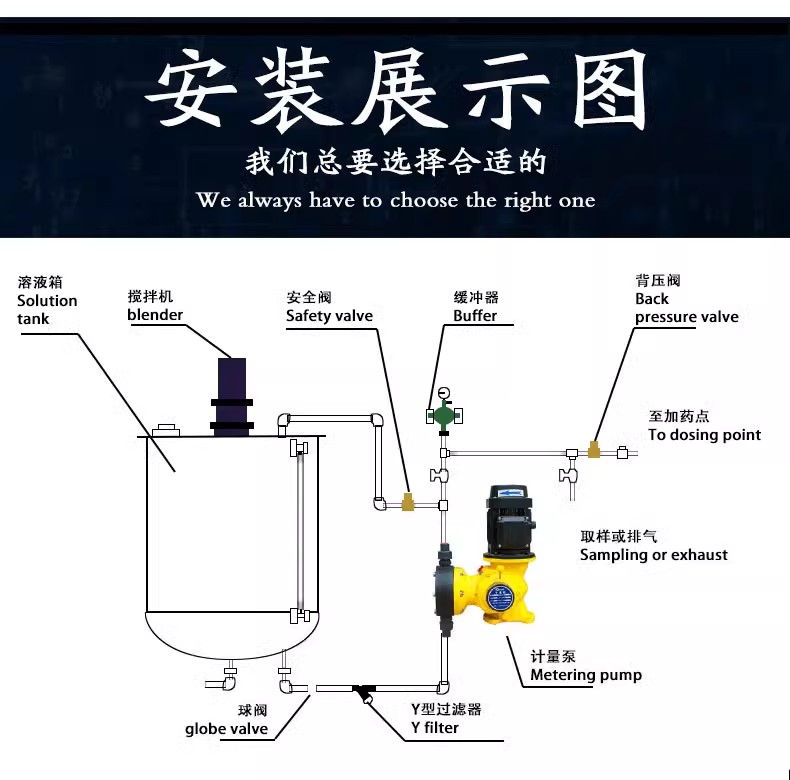 安装展示图

我们总要选择合适的

We always have to choose the right one

溶液箱
Solution tank

搅拌机
blender

安全阀
Safety valve

缓冲器
Buffer

背压阀
Back pressure valve

至加药点
To dosing point

取样或排气
Sampling or exhaust

计量泵
Metering pump

球阀
globe valve

Y型过滤器
Y filter