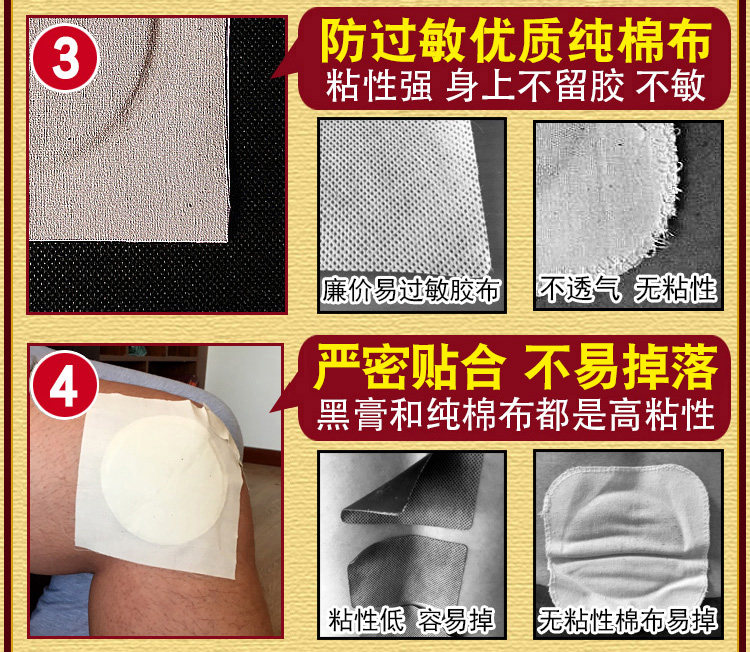 3

防过敏优质纯棉布
粘性强 身上不留胶 不敏

廉价易过敏胶布

不透气 无粘性

4

严密贴合 不易掉落
黑膏和纯棉布都是高粘性

粘性低 容易掉

无粘性棉布易掉