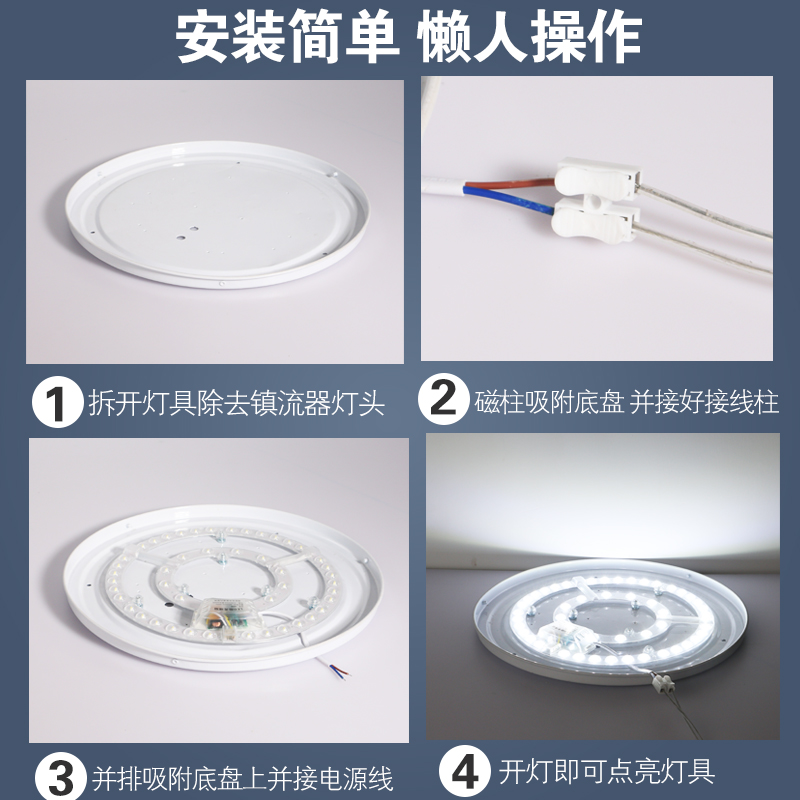 安装简单 懒人操作

1 拆开灯具除去镇流器灯头

2 磁柱吸附底盘 并接好接线柱

3 并排吸附底盘上并接电源线

4 开灯即可点亮灯具