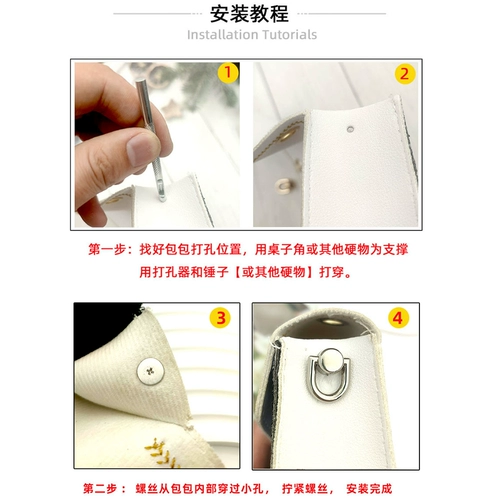 安装教程
Installation Tutorials

1

2

第一步：找好包包打孔位置，用桌子角或其他硬物为支撑用打孔器和锤子【或其他硬物】打穿。

3

4

第二步：螺丝从包包内部穿过小孔，拧紧螺丝，安装完成