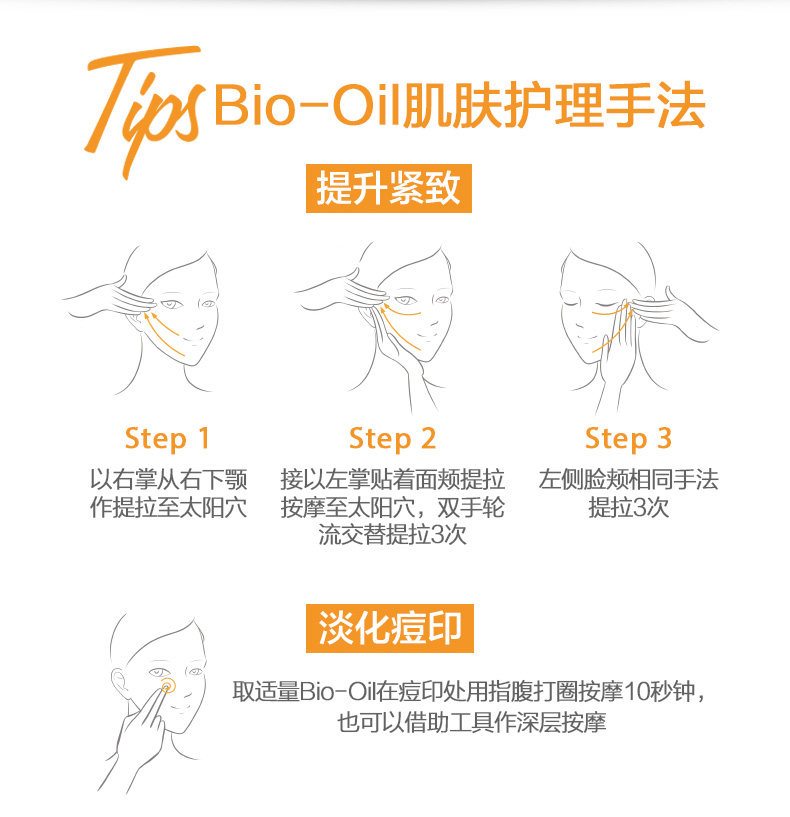 Tips Bio-Oil肌肤护理手法

提升紧致

Step 1
以右掌从右下颚作提拉至太阳穴

Step 2
接以左掌贴着面颊提拉按摩至太阳穴，双手轮流交替提拉3次

Step 3
左侧脸颊相同手法提拉3次

淡化痘印

取适量Bio-Oil在痘印处用指腹打圈按摩10秒钟，也可以借助工具作深层按摩