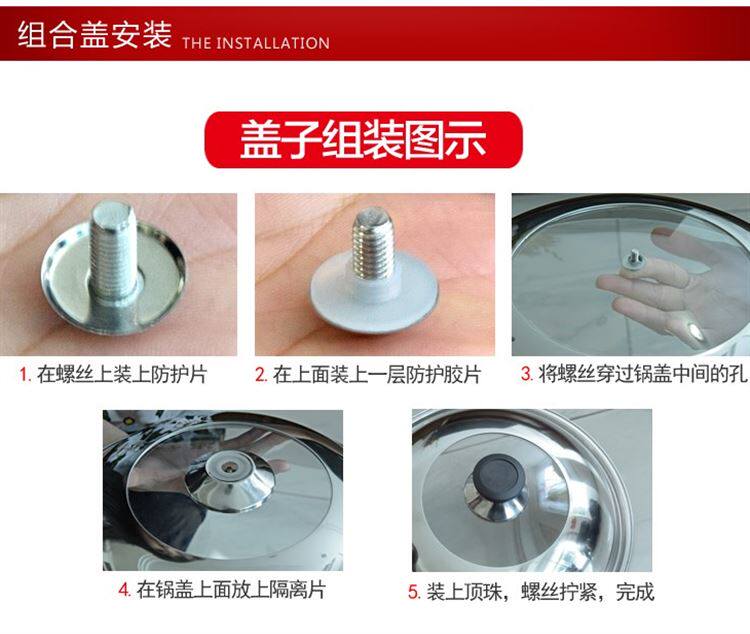 组合盖安装 THE INSTALLATION

盖子组装图示

1. 在螺丝上装上防护片

2. 在上面装上一层防护胶片

3. 将螺丝穿过锅盖中间的孔

4. 在锅盖上面放上隔离片

5. 装上顶珠，螺丝拧紧，完成