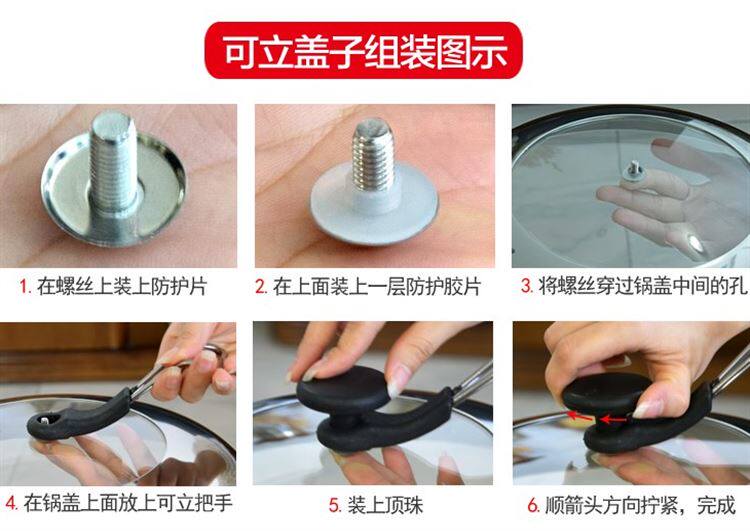 可立盖子组装图示

1. 在螺丝上装上防护片

2. 在上面装上一层防护胶片

3. 将螺丝穿过锅盖中间的孔

4. 在锅盖上面放上可立把手

5. 装上顶珠

6. 顺箭头方向拧紧，完成