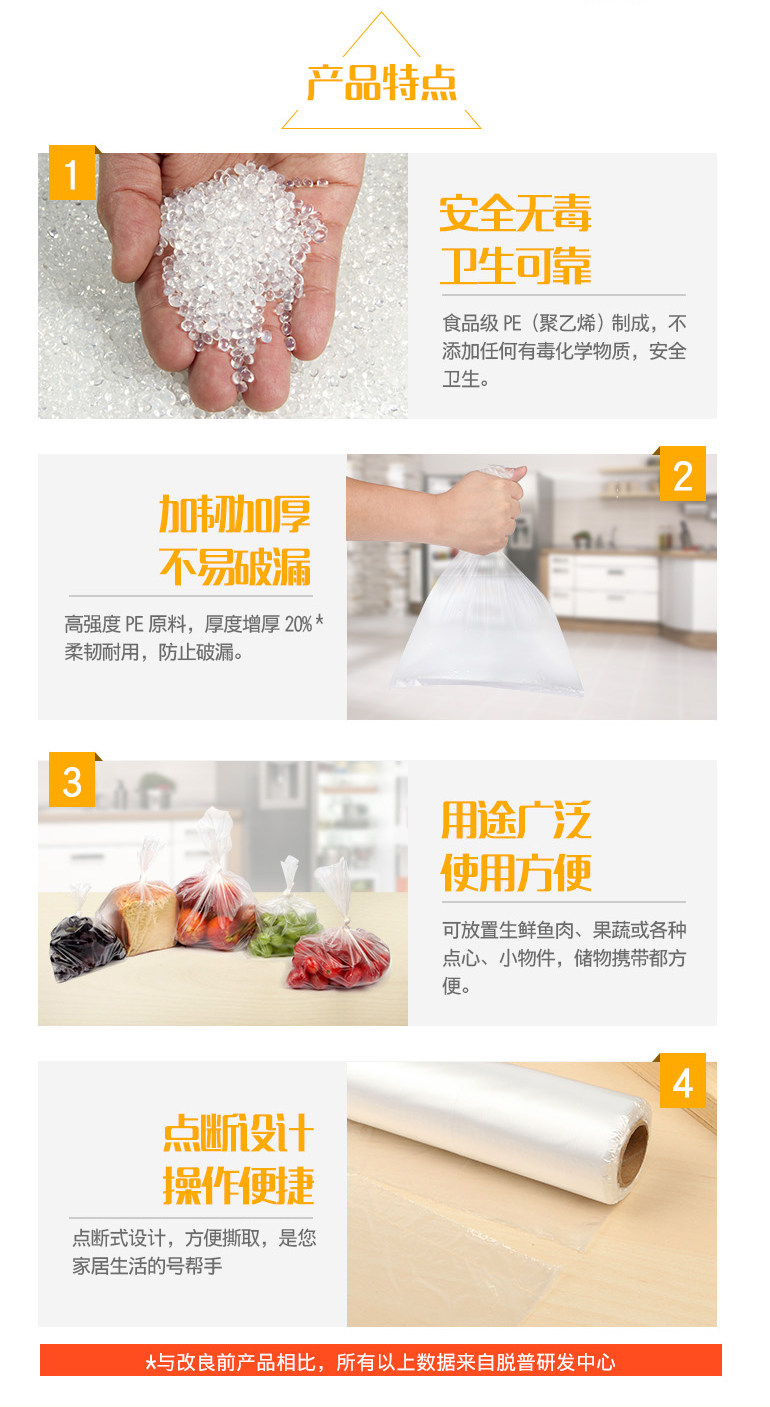 产品特点

1

安全无毒
卫生可靠

食品级 PE（聚乙烯）制成，不添加任何有毒化学物质，安全卫生。

2

加韧加厚
不易破漏

高强度 PE 原料，厚度增厚 20%*
柔韧耐用，防止破漏。

3

用途广泛
使用方便

可放置生鲜鱼肉、果蔬或各种点心、小物件，储物携带都方便。

4

点断设计
操作便捷

点断式设计，方便撕取，是您家居生活的号帮手

*与改良前产品相比，所有以上数据来自脱普研发中心