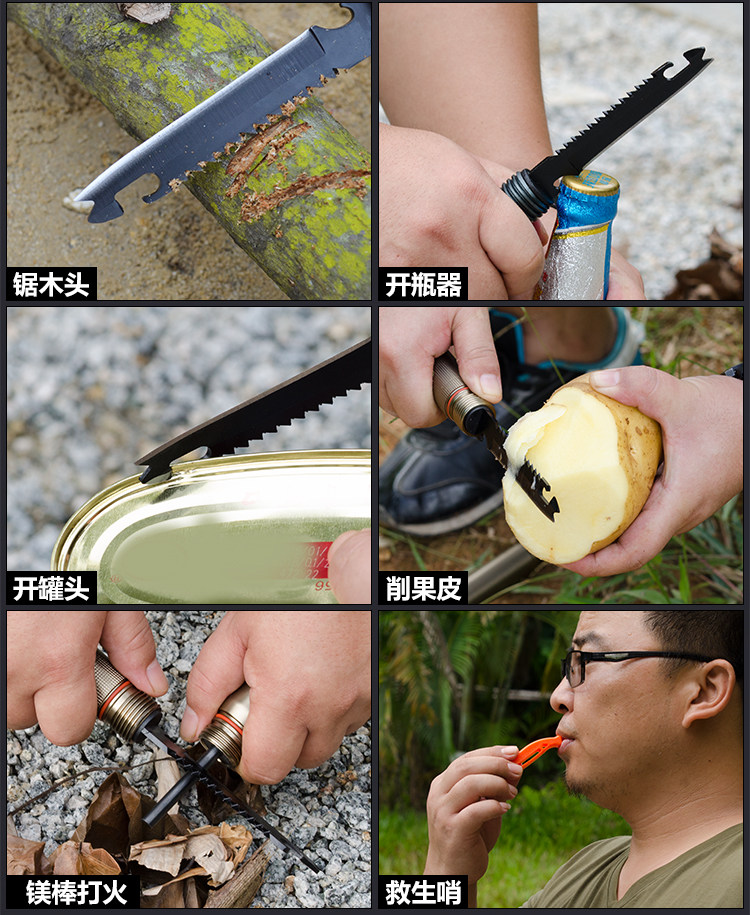 锯木头

开瓶器

开罐头

削果皮

镁棒打火

救生哨