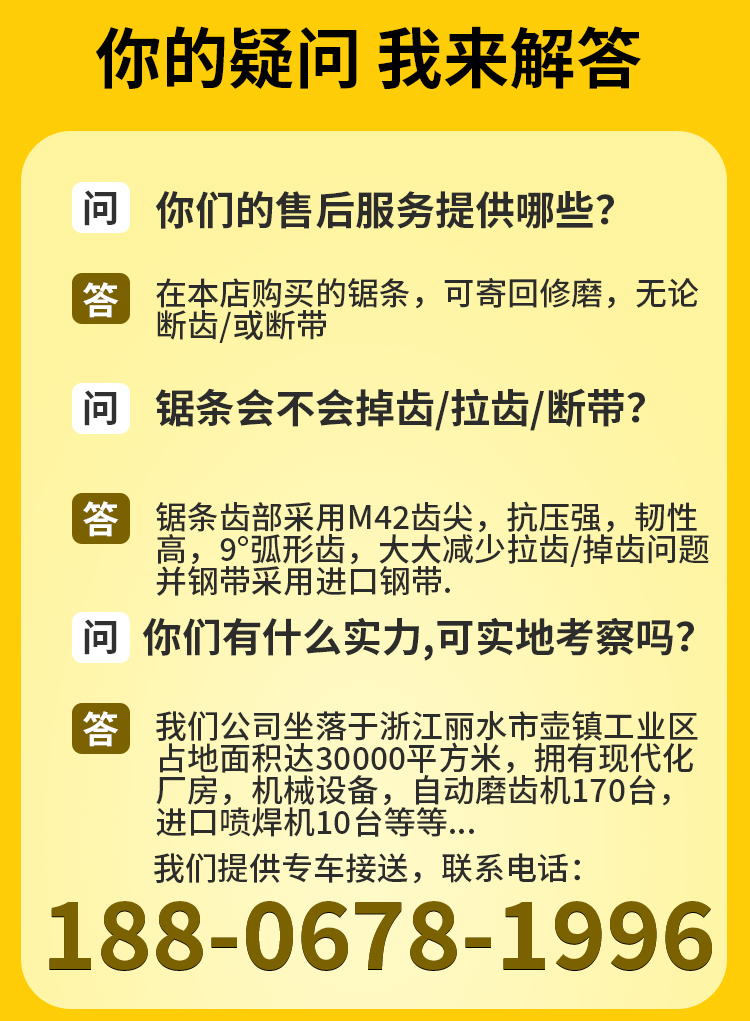 你的疑问 我来解答

问 你们的售后服务提供哪些？

答 在本店购买的锯条，可寄回修磨，无论断齿/或断带

问 锯条会不会掉齿/拉齿/断带？

答 锯条齿部采用M42齿尖，抗压强，韧性高，9°弧形齿，大大减少拉齿/掉齿问题并钢带采用进口钢带.

问 你们有什么实力,可实地考察吗？

答 我们公司坐落于浙江丽水市壶镇工业区占地面积达30000平方米，拥有现代化厂房，机械设备，自动磨齿机170台，进口喷焊机10台等等...

我们提供专车接送，联系电话：

188-0678-1996