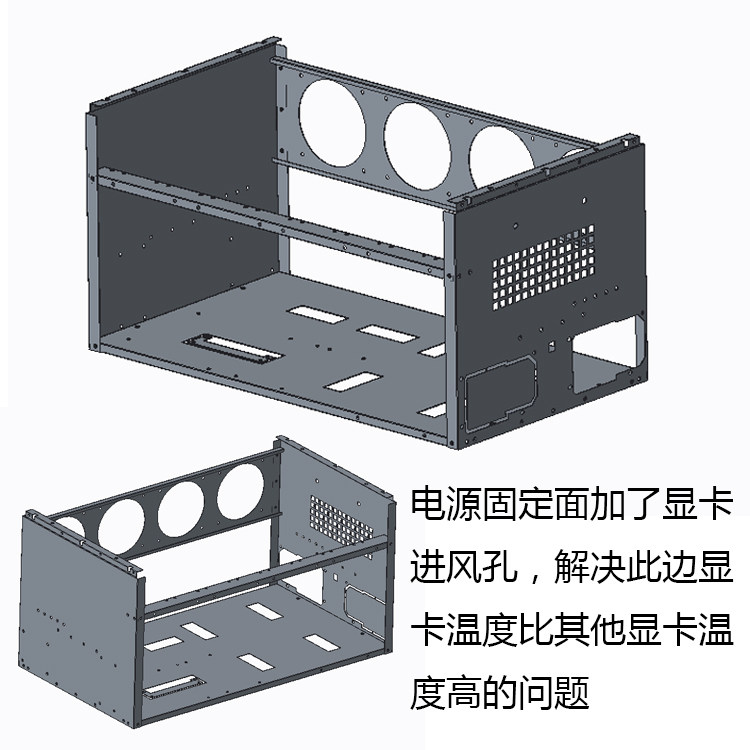 电源固定面加了显卡进风孔，解决此边显卡温度比其他显卡温度高的问题