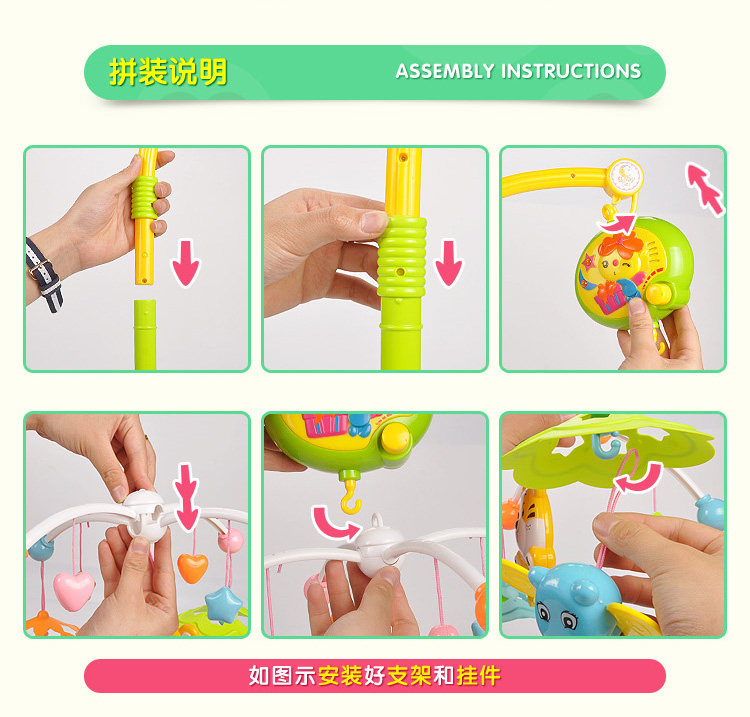 拼装说明 ASSEMBLY INSTRUCTIONS

如图示安装好支架和挂件