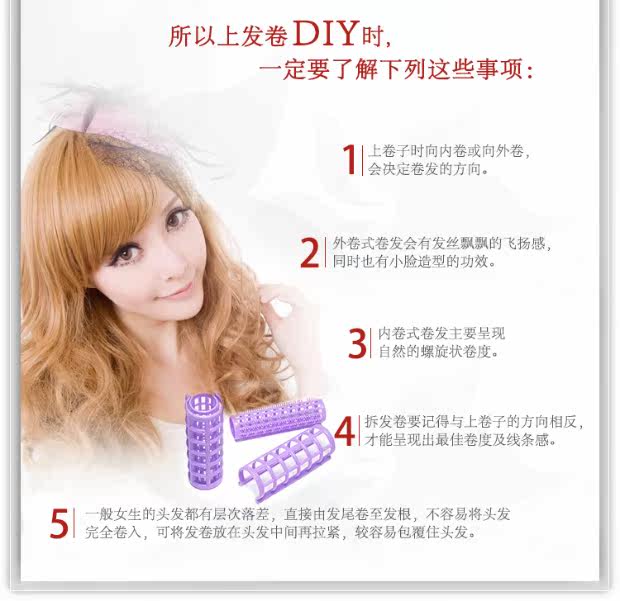 所以上发卷DIY时，
一定要了解下列这些事项：

1 上卷子时向内卷或向外卷，会决定卷发的方向。

2 外卷式卷发会有发丝飘飘的飞扬感，同时也有小脸造型的功效。

3 内卷式卷发主要呈现自然的螺旋状卷度。

4 拆发卷要记得与上卷子的方向相反，才能呈现出最佳卷度及线条感。

5 一般女生的头发都有层次落差，直接由发尾卷至发根，不容易将头发完全卷入，可将发卷放在头发中间再拉紧，较容易包覆住头发。