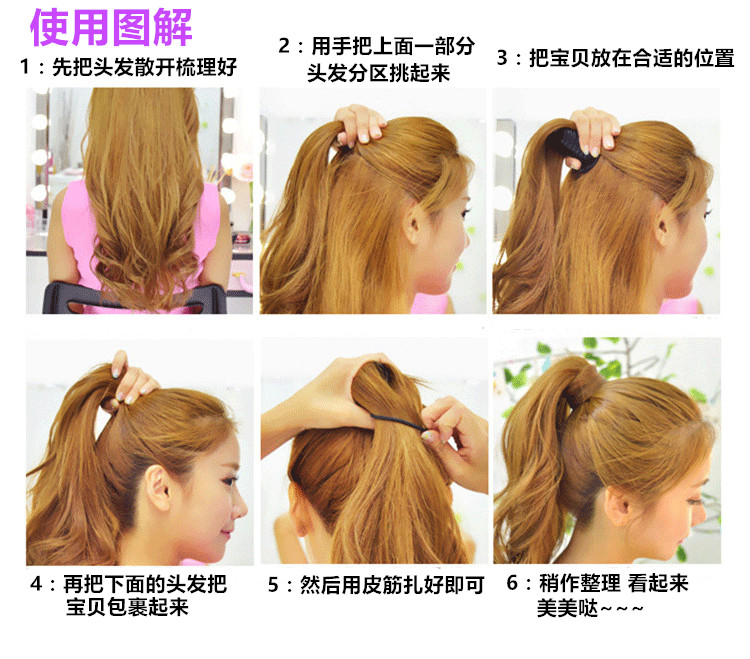 使用图解

1：先把头发散开梳理好

2：用手把上面一部分头发分区挑起来

3：把宝贝放在合适的位置

4：再把下面的头发把宝贝包裹起来

5：然后用皮筋扎好即可

6：稍作整理 看起来美美哒~~~