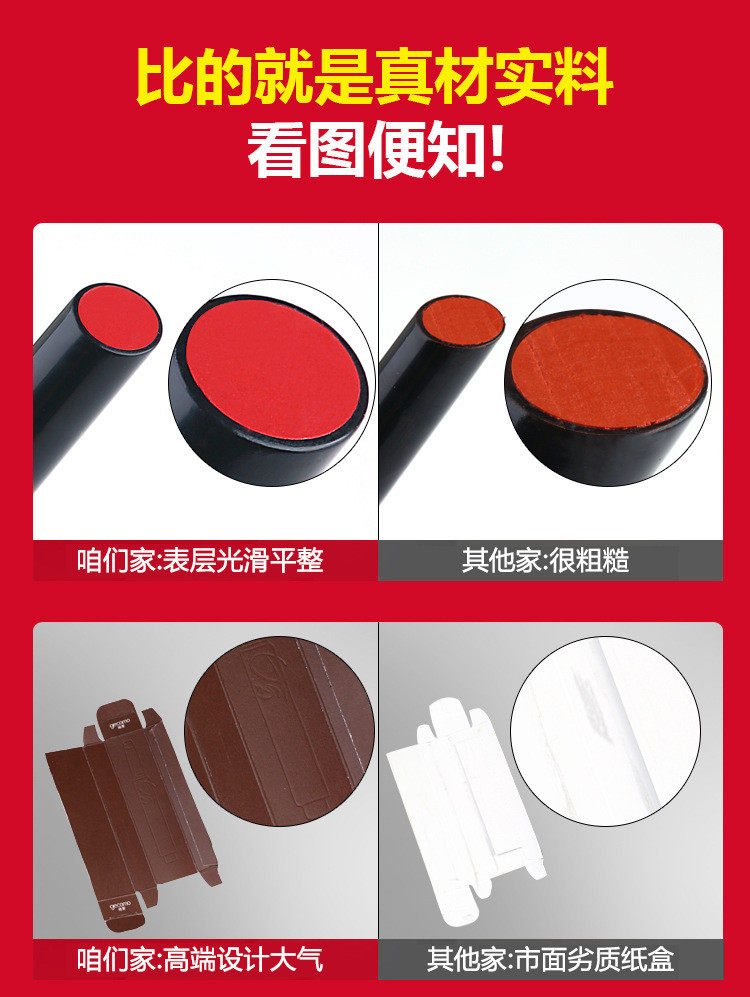 比的就是真材实料
看图便知!

咱们家:表层光滑平整

其他家:很粗糙

咱们家:高端设计大气

其他家:市面劣质纸盒