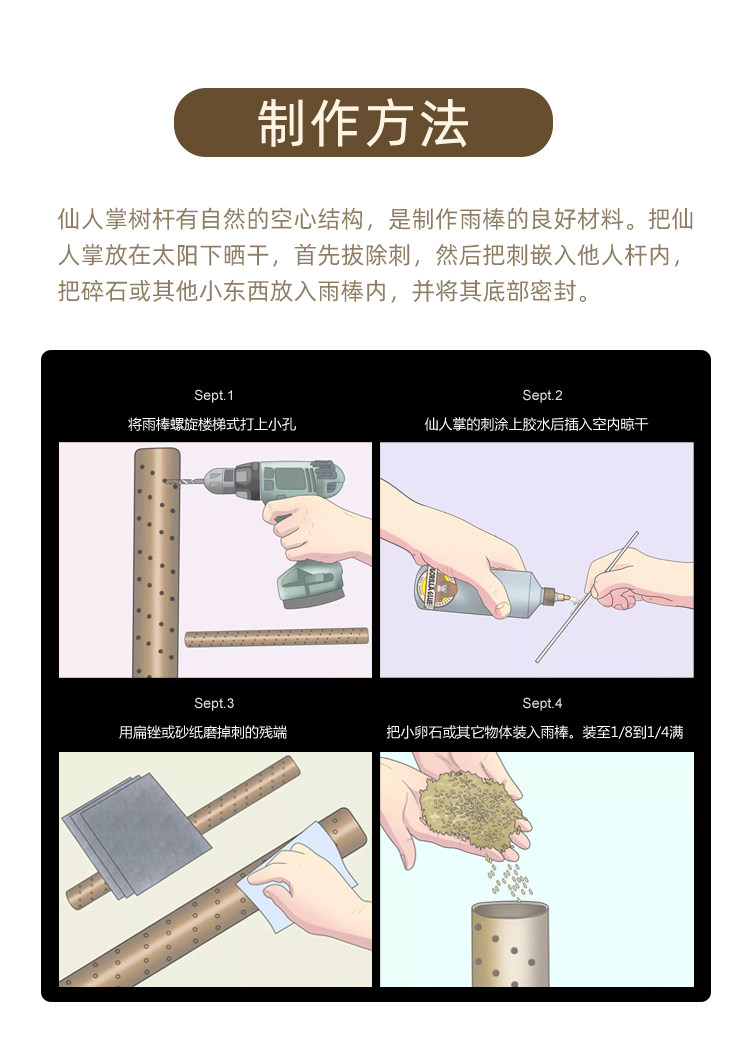 制作方法

仙人掌树杆有自然的空心结构，是制作雨棒的良好材料。把仙人掌放在太阳下晒干，首先拔除刺，然后把刺嵌入他人杆内，把碎石或其他小东西放入雨棒内，并将其底部密封。

Sept.1
将雨棒螺旋楼梯式打上小孔

Sept.2
仙人掌的刺涂上胶水后插入空内晾干

GORILLA GLUE

Sept.3
用扁锉或砂纸磨掉刺的残端

Sept.4
把小卵石或其它物体装入雨棒。装至1/8到1/4满