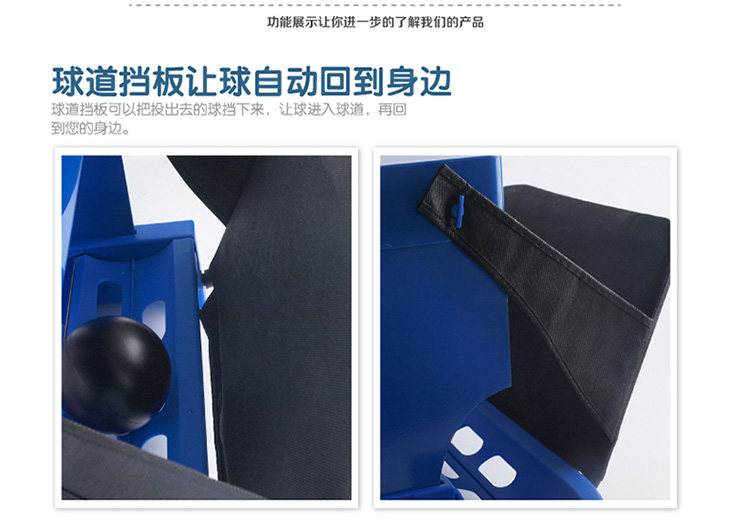 功能展示让你进一步的了解我们的产品

球道挡板让球自动回到身边

球道挡板可以把投出去的球挡下来，让球进入球道，再回到您的身边。