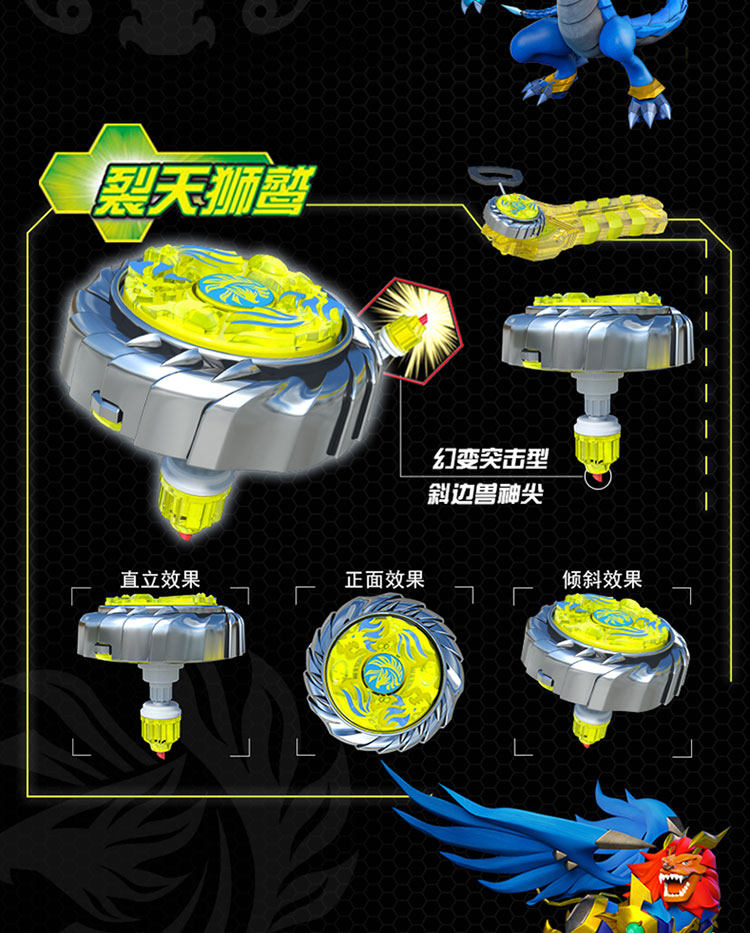 裂天狮鹫

幻变突击型
斜边兽神尖

直立效果

正面效果

倾斜效果