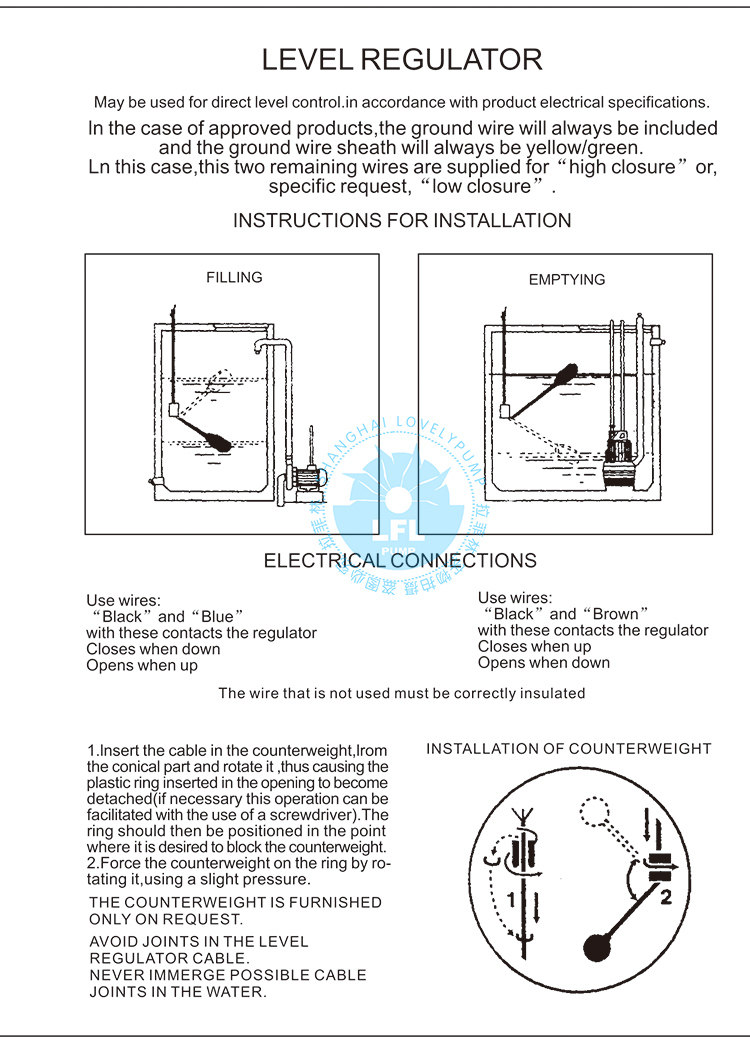 LEVEL REGULATOR

May be used for direct level control.in accordance with product electrical specifications.

In the case of approved products,the ground wire will always be included and the ground wire sheath will always be yellow/green.
Ln this case,this two remaining wires are supplied for “high closure” or, specific request, “low closure”.

INSTRUCTIONS FOR INSTALLATION

FILLING

EMPTYING

SHANGHAI LOVELYPUMP

LFL

ELECTRICAL CONNECTIONS

Use wires:
“Black” and “Blue”
with these contacts the regulator
Closes when down
Opens when up

Use wires:
“Black” and “Brown”
with these contacts the regulator
Closes when up
Opens when down

The wire that is not used must be correctly insulated

1.Insert the cable in the counterweight,Irom the conical part and rotate it ,thus causing the plastic ring inserted in the opening to become detached(if necessary this operation can be facilitated with the use of a screwdriver).The ring should then be positioned in the point where it is desired to block the counterweight.
2.Force the counterweight on the ring by rotating it,using a slight pressure.

THE COUNTERWEIGHT IS FURNISHED ONLY ON REQUEST.

AVOID JOINTS IN THE LEVEL REGULATOR CABLE.
NEVER IMMERGE POSSIBLE CABLE JOINTS IN THE WATER.

INSTALLATION OF COUNTERWEIGHT

1

2