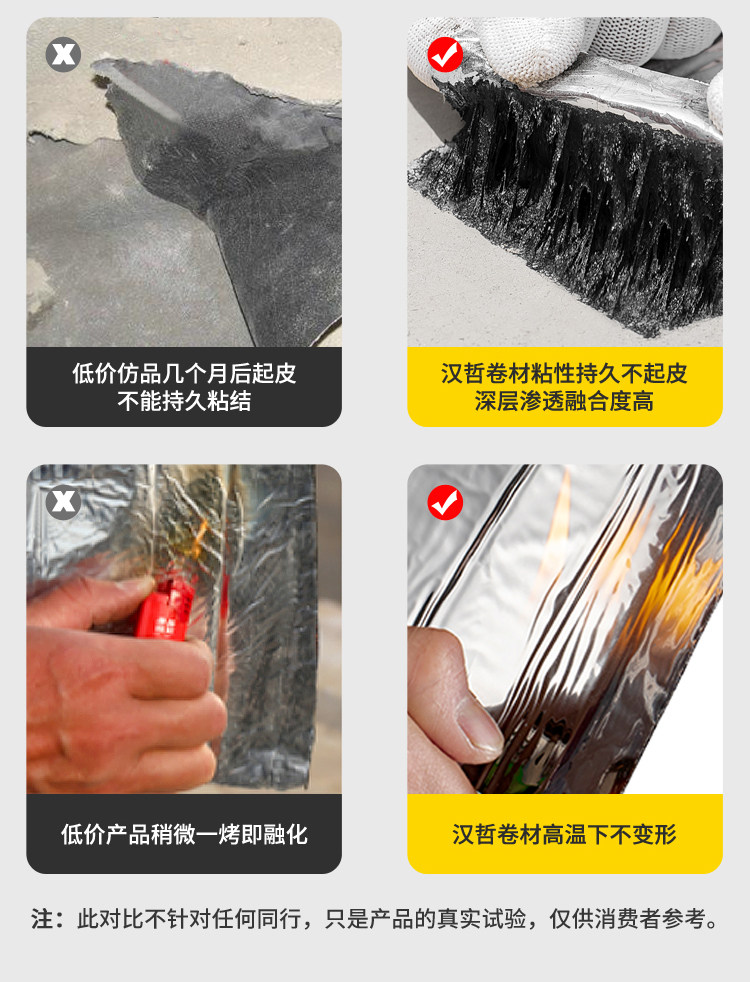 低价仿品几个月后起皮
不能持久粘结

汉哲卷材粘性持久不起皮
深层渗透融合度高

低价产品稍微一烤即融化

汉哲卷材高温下不变形

注：此对比不针对任何同行，只是产品的真实试验，仅供消费者参考。