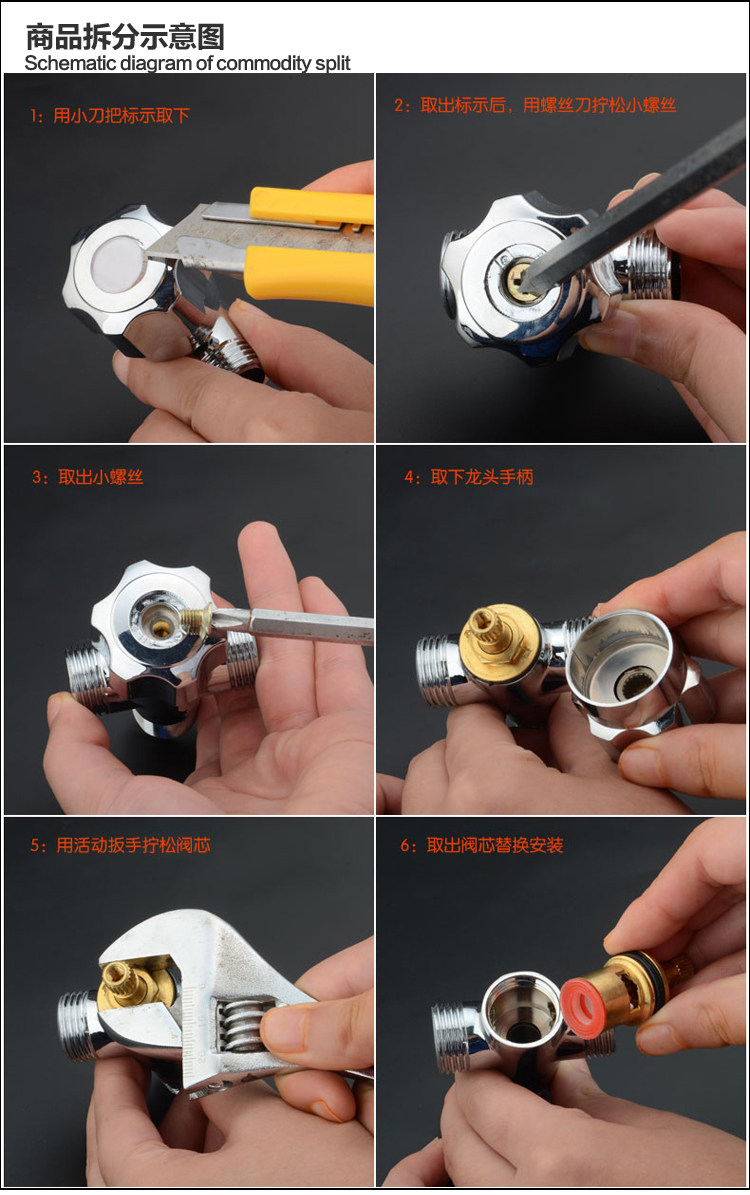 商品拆分示意图
Schematic diagram of commodity split

1：用小刀把标示取下

2：取出标示后，用螺丝刀拧松小螺丝

3：取出小螺丝

4：取下龙头手柄

5：用活动扳手拧松阀芯

6：取出阀芯替换安装