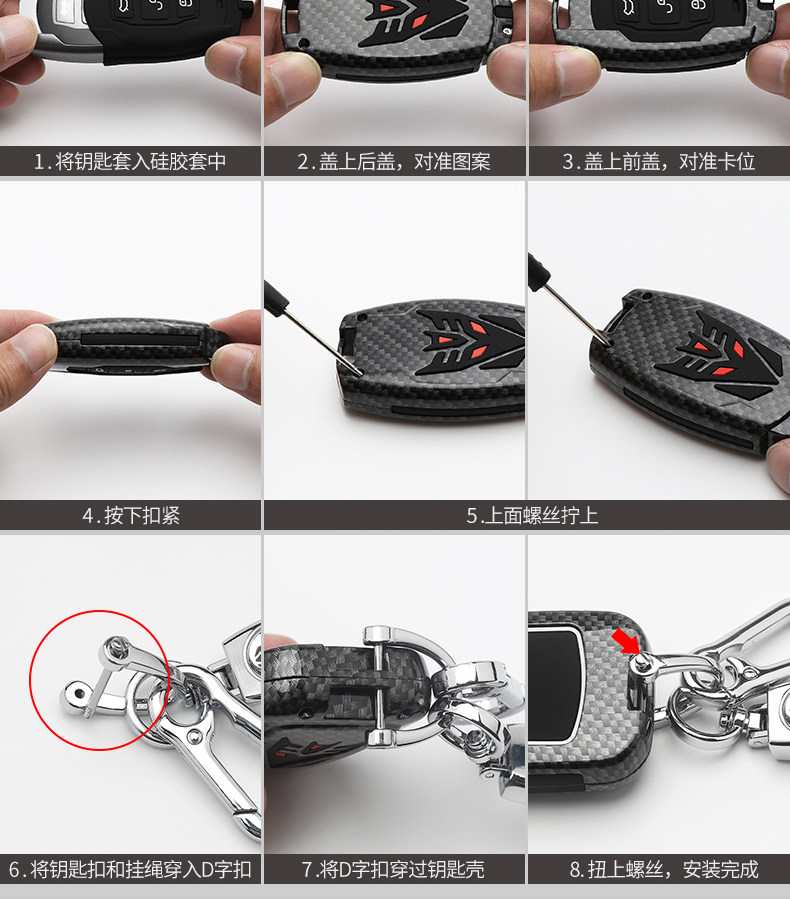 1.将钥匙套入硅胶套中

2.盖上后盖，对准图案

3.盖上前盖，对准卡位

4.按下扣紧

5.上面螺丝拧上

6.将钥匙扣和挂绳穿入D字扣

7.将D字扣穿过钥匙壳

8.扭上螺丝，安装完成