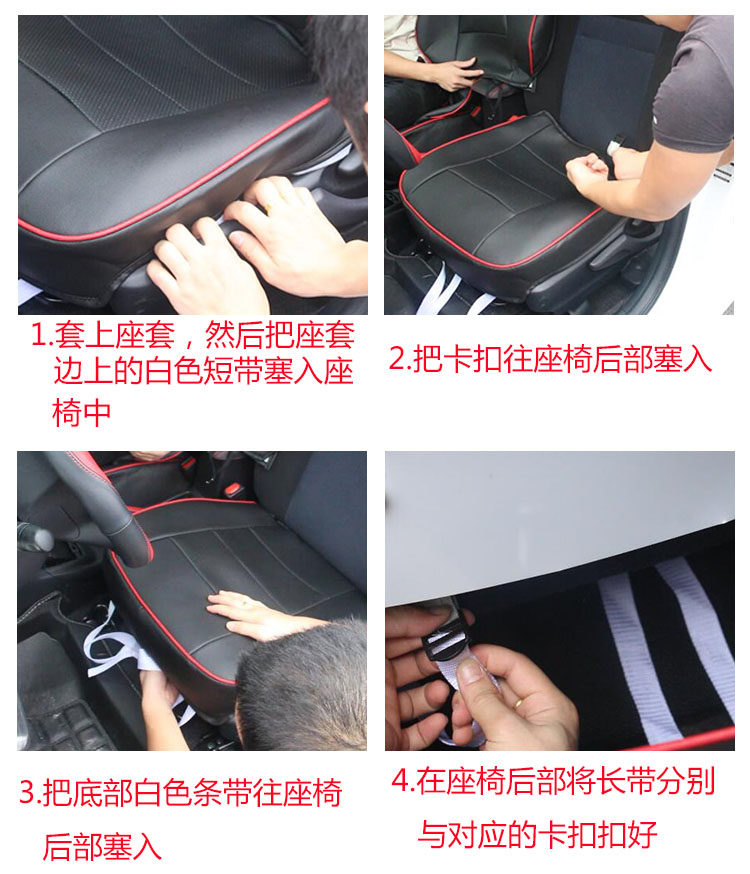 1.套上座套，然后把座套边上的白色短带塞入座椅中

2.把卡扣往座椅后部塞入

3.把底部白色条带往座椅后部塞入

4.在座椅后部将长带分别与对应的卡扣扣好