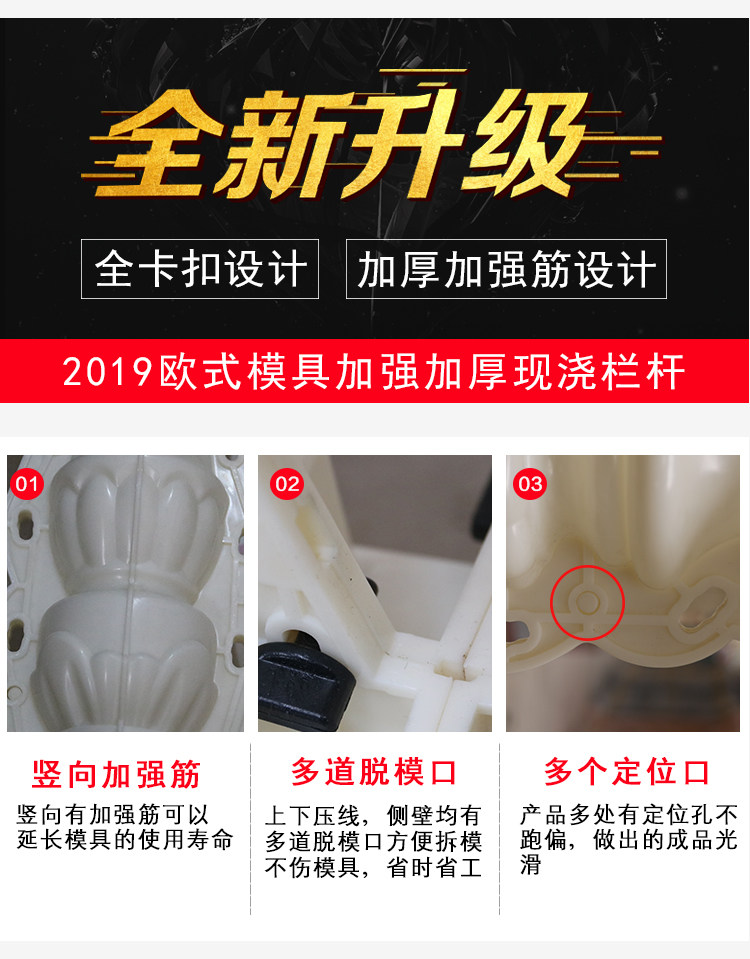 全新升级

全卡扣设计

加厚加强筋设计

2019欧式模具加强加厚现浇栏杆

01

02

03

竖向加强筋

竖向有加强筋可以延长模具的使用寿命

多道脱模口

上下压线，侧壁均有多道脱模口方便拆模不伤模具，省时省工

多个定位口

产品多处有定位孔不跑偏，做出的成品光滑