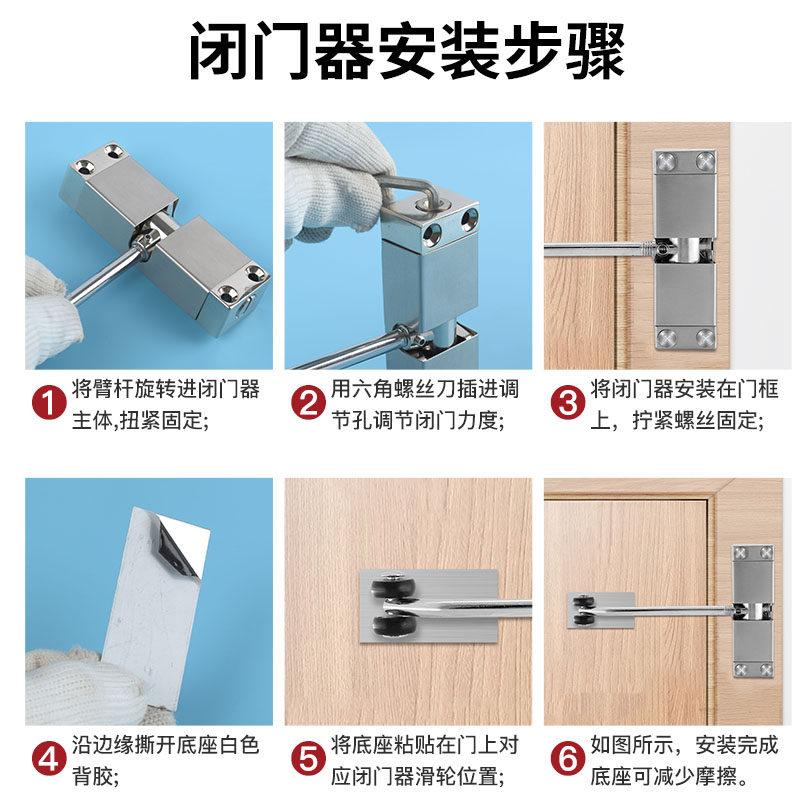 闭门器安装步骤

1 将臂杆旋转进闭门器主体,扭紧固定;

2 用六角螺丝刀插进调节孔调节闭门力度;

3 将闭门器安装在门框上，拧紧螺丝固定;

4 沿边缘撕开底座白色背胶;

5 将底座粘贴在门上对应闭门器滑轮位置;

6 如图所示，安装完成底座可减少摩擦。