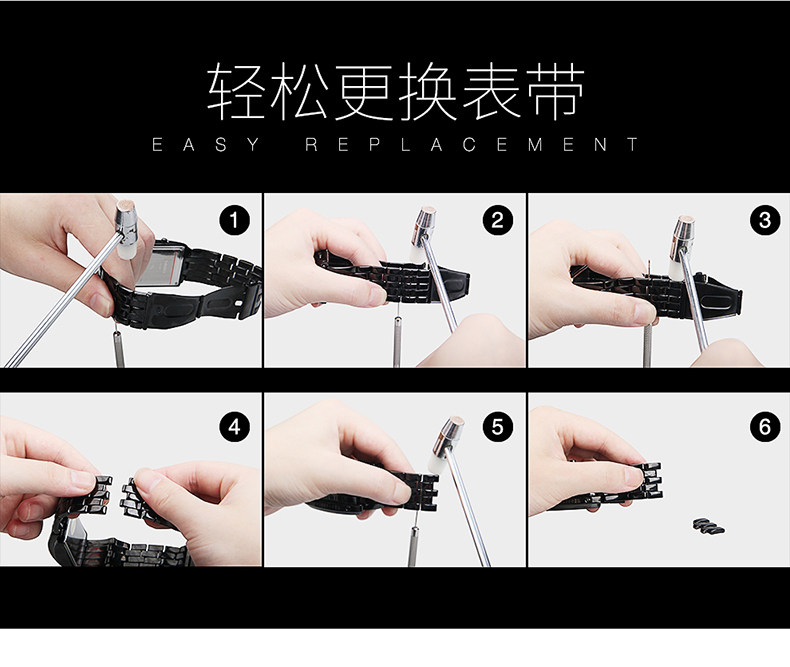 轻松更换表带

EASY REPLACEMENT

1

2

3

4

5

6