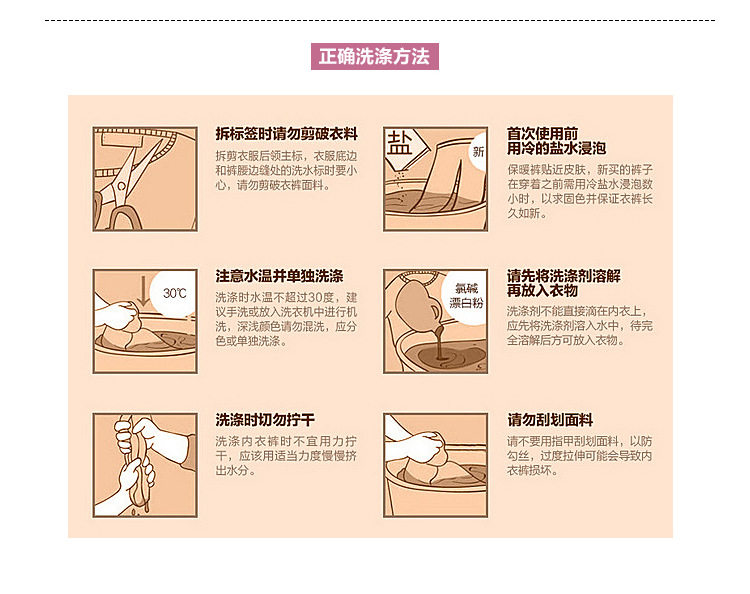 正确洗涤方法

拆标签时请勿剪破衣料

拆剪衣服后领主标，衣服底边和裤腰边缝处的洗水标时要小心，请勿剪破衣裤面料。

盐

新

首次使用前用冷的盐水浸泡

保暖裤贴近皮肤，新买的裤子在穿着之前需用冷盐水浸泡数小时，以求固色并保证衣裤长久如新。

30℃

注意水温并单独洗涤

洗涤时水温不超过30度，建议手洗或放入洗衣机中进行机洗，深浅颜色请勿混洗，应分色或单独洗涤。

氯碱漂白粉

请先将洗涤剂溶解再放入衣物

洗涤剂不能直接滴在内衣上，应先将洗涤剂溶入水中，待完全溶解后方可放入衣物。

洗涤时切勿拧干

洗涤内衣裤时不宜用力拧干，应该用适当力度慢慢挤出水分。

请勿刮划面料

请不要用指甲刮划面料，以防勾丝，过度拉伸可能会导致内衣裤损坏。