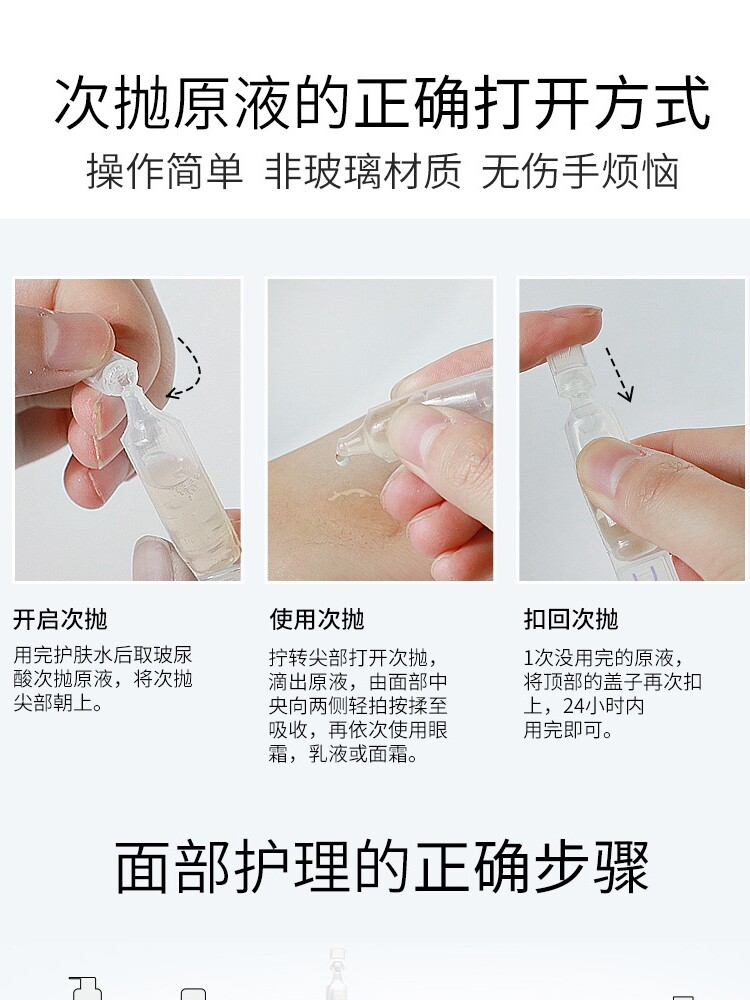 次抛原液的正确打开方式

操作简单 非玻璃材质 无伤手烦恼

开启次抛

用完护肤水后取玻尿酸次抛原液，将次抛尖部朝上。

使用次抛

拧转尖部打开次抛，滴出原液，由面部中央向两侧轻拍按揉至吸收，再依次使用眼霜，乳液或面霜。

扣回次抛

1次没用完的原液，将顶部的盖子再次扣上，24小时内用完即可。

面部护理的正确步骤