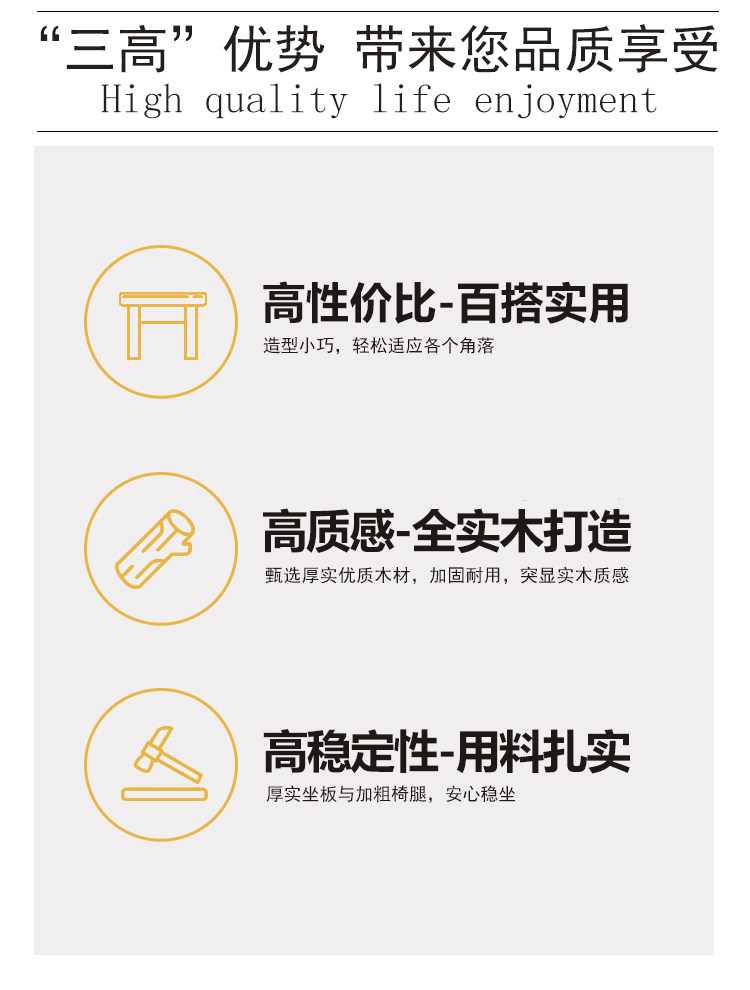 “三高”优势 带来您品质享受
High quality life enjoyment

高性价比-百搭实用
造型小巧，轻松适应各个角落

高质感-全实木打造
甄选厚实优质木材，加固耐用，突显实木质感

高稳定性-用料扎实
厚实坐板与加粗椅腿，安心稳坐