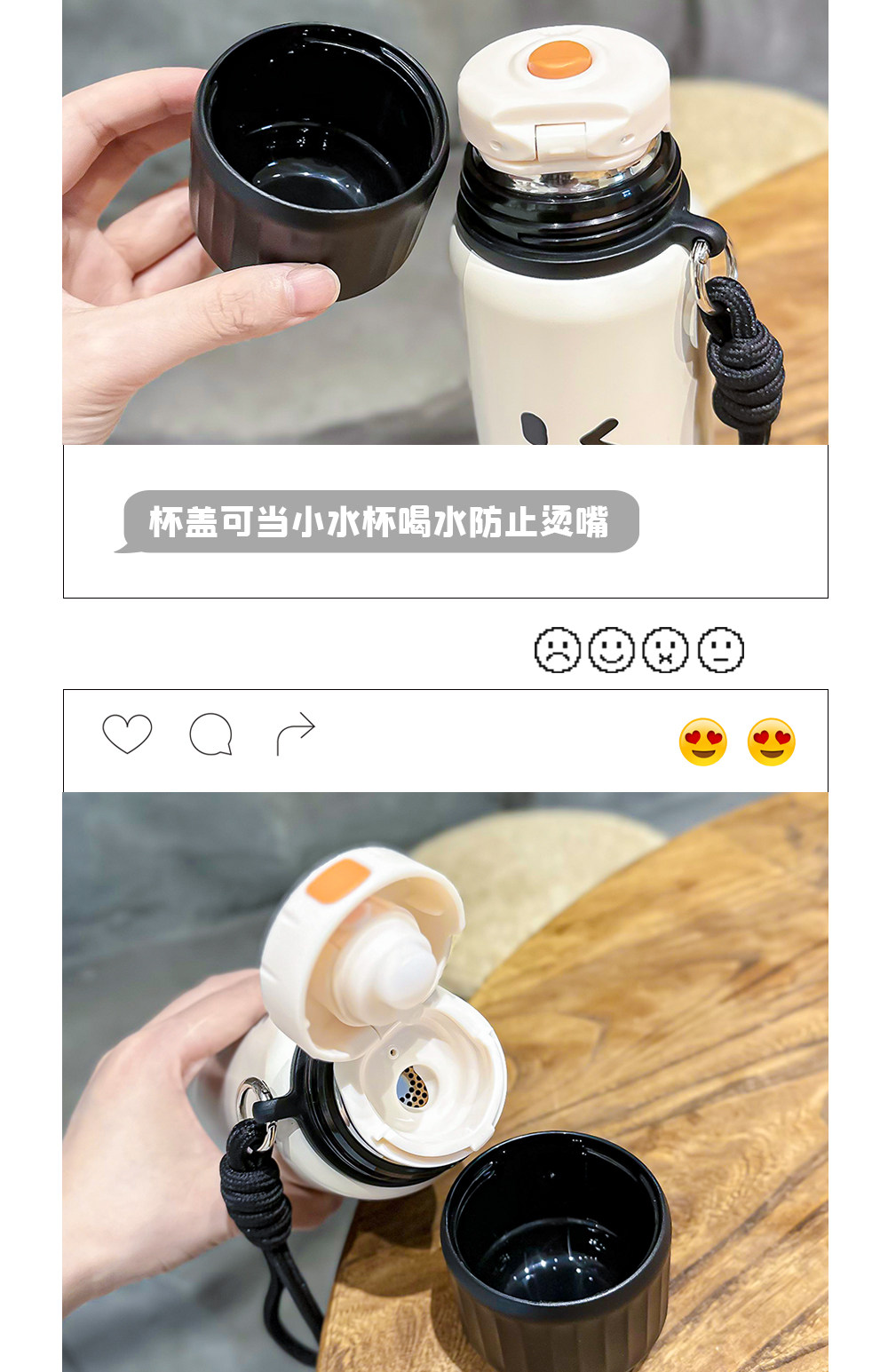 杯盖可当小水杯喝水防止烫嘴