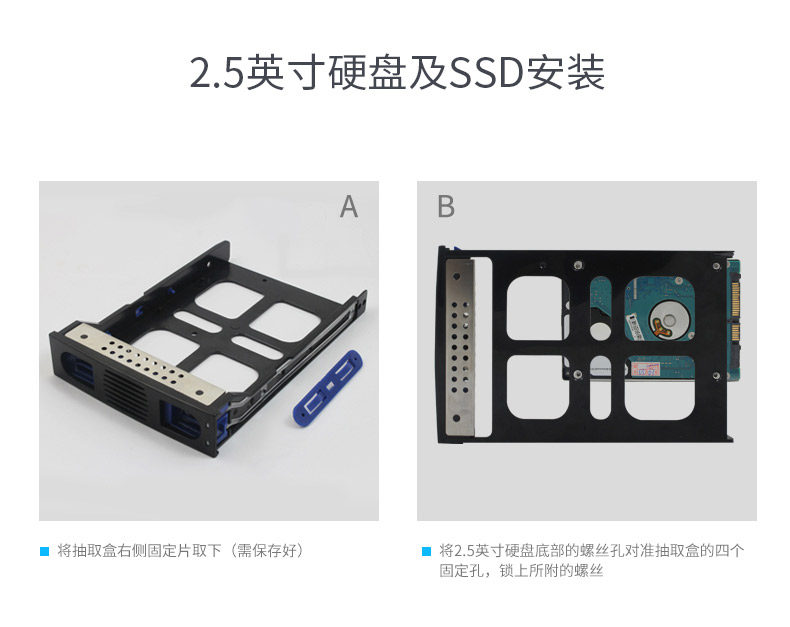 2.5英寸硬盘及SSD安装

A

B

将抽取盒右侧固定片取下（需保存好）

将2.5英寸硬盘底部的螺丝孔对准抽取盒的四个固定孔，锁上所附的螺丝